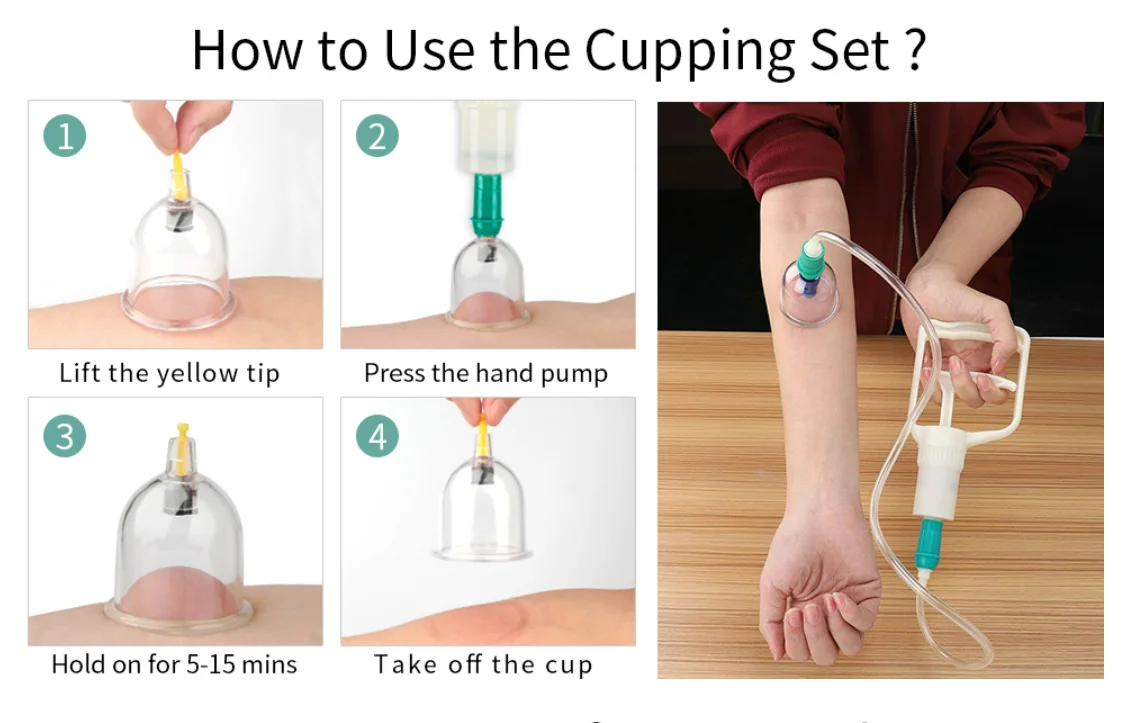 How to Use the Cupping Set ?

1

Lift the yellow tip

2

Press the hand pump

3

Hold on for 5-15 mins

4

Take off the cup