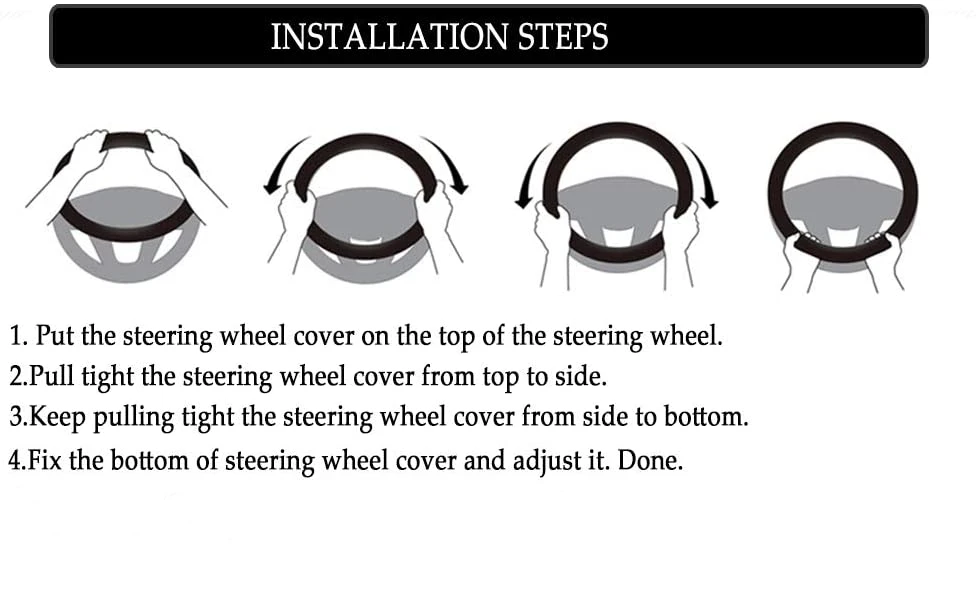 INSTALLATION STEPS

1. Put the steering wheel cover on the top of the steering wheel.
2.Pull tight the steering wheel cover from top to side.
3.Keep pulling tight the steering wheel cover from side to bottom.
4.Fix the bottom of steering wheel cover and adjust it. Done.