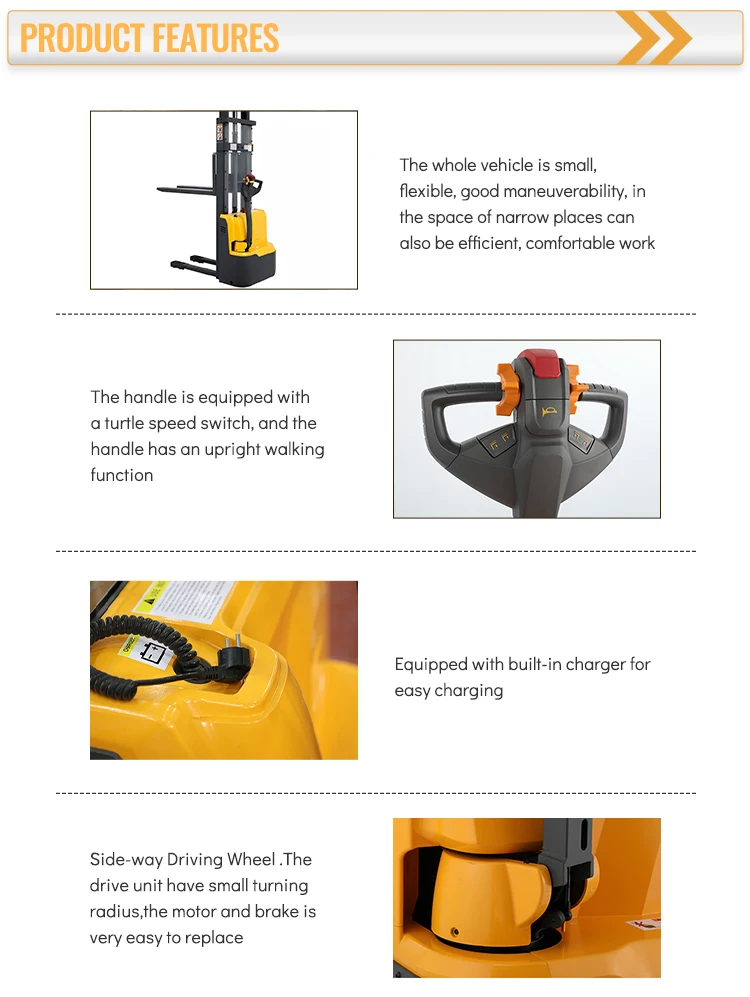 PRODUCT FEATURES

The whole vehicle is small, flexible, good maneuverability, in the space of narrow places can also be efficient, comfortable work

The handle is equipped with a turtle speed switch, and the handle has an upright walking function

Equipped with built-in charger for easy charging

Side-way Driving Wheel .The drive unit have small turning radius,the motor and brake is very easy to replace