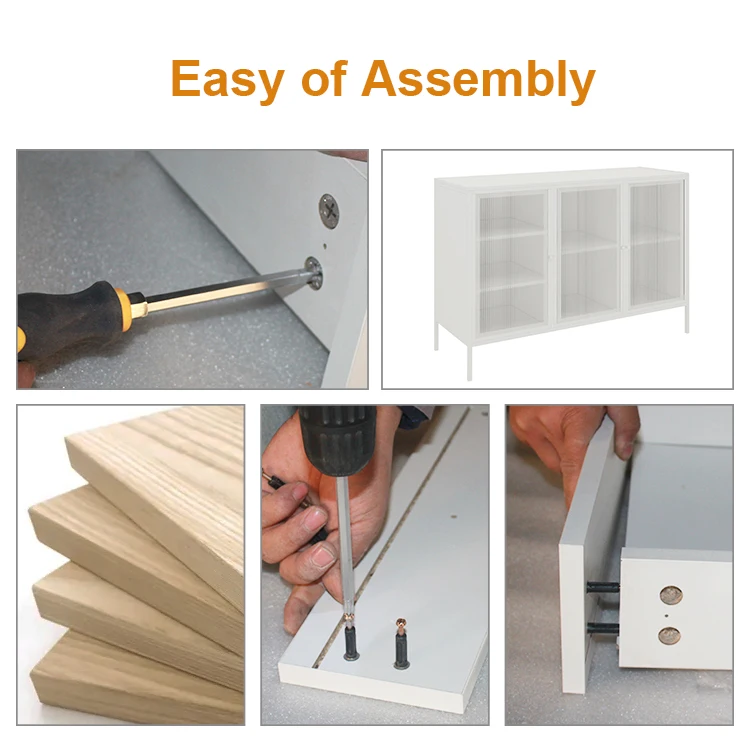 Easy of Assembly