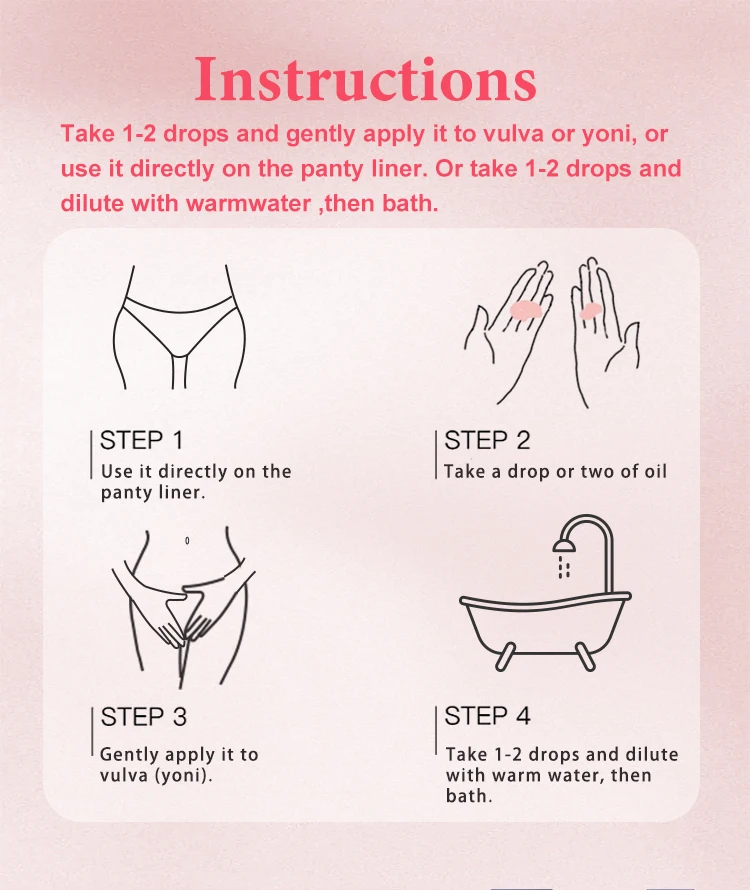 Instructions

Take 1-2 drops and gently apply it to vulva or yoni, or use it directly on the panty liner. Or take 1-2 drops and dilute with warmwater ,then bath.

STEP 1
Use it directly on the panty liner.

STEP 2
Take a drop or two of oil

STEP 3
Gently apply it to vulva (yoni).

STEP 4
Take 1-2 drops and dilute with warm water, then bath.