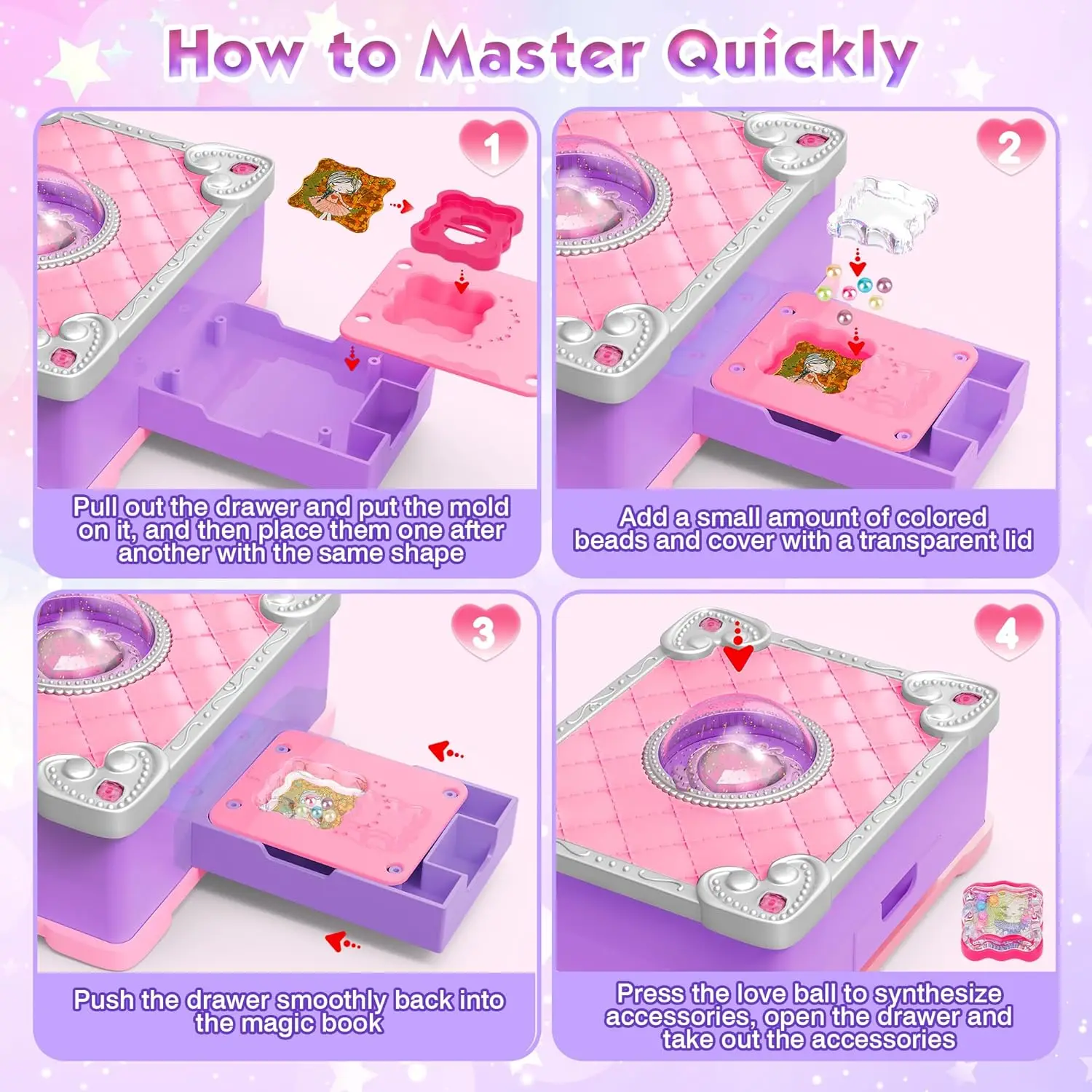 How to Master Quickly

1

Pull out the drawer and put the mold on it, and then place them one after another with the same shape

2

Add a small amount of colored beads and cover with a transparent lid

3

Push the drawer smoothly back into the magic book

4

Press the love ball to synthesize accessories, open the drawer and take out the accessories