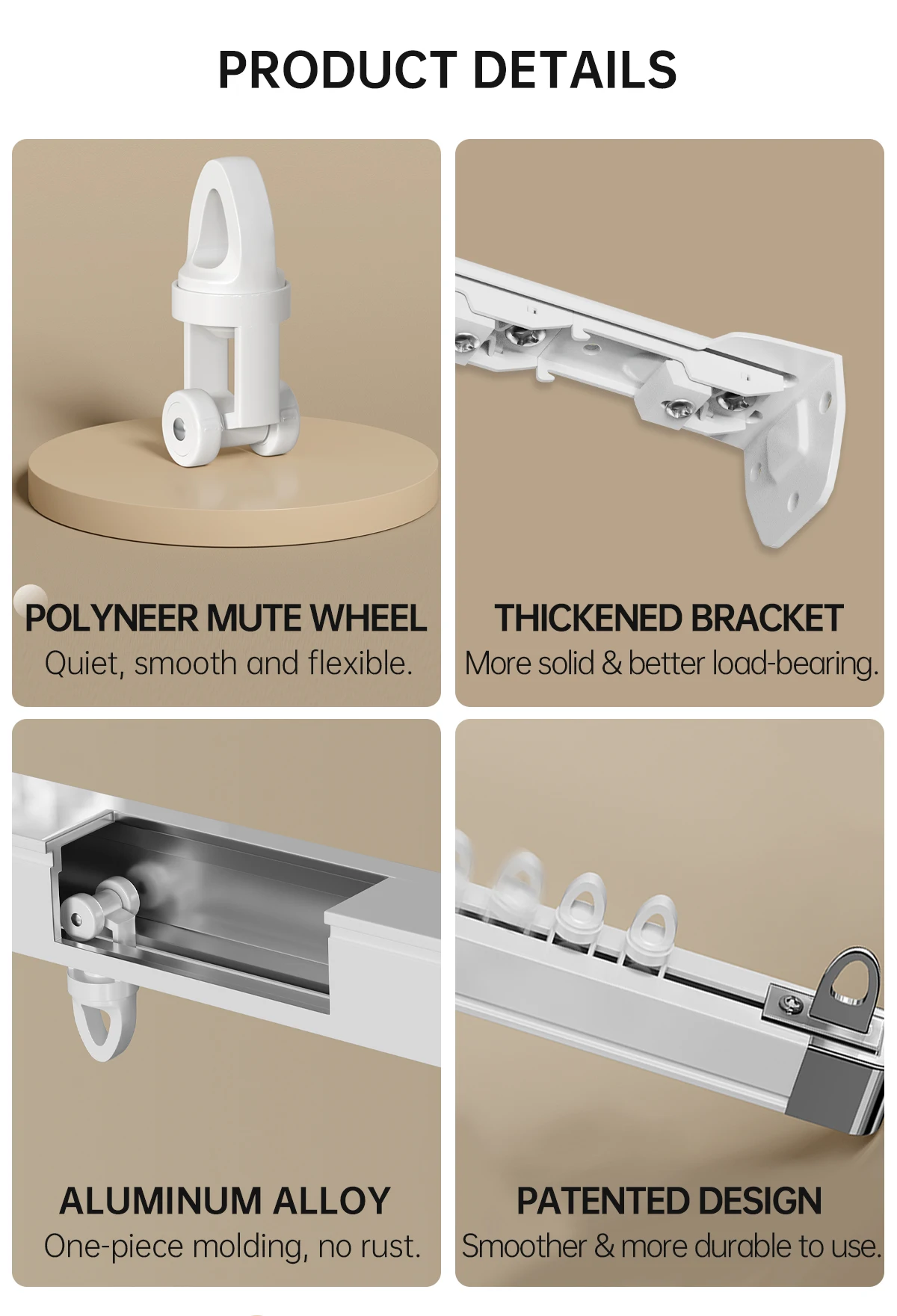 PRODUCT DETAILS

POLYNEER MUTE WHEEL
Quiet, smooth and flexible.

THICKENED BRACKET
More solid & better load-bearing.

ALUMINUM ALLOY
One-piece molding, no rust.

PATENTED DESIGN
Smoother & more durable to use.