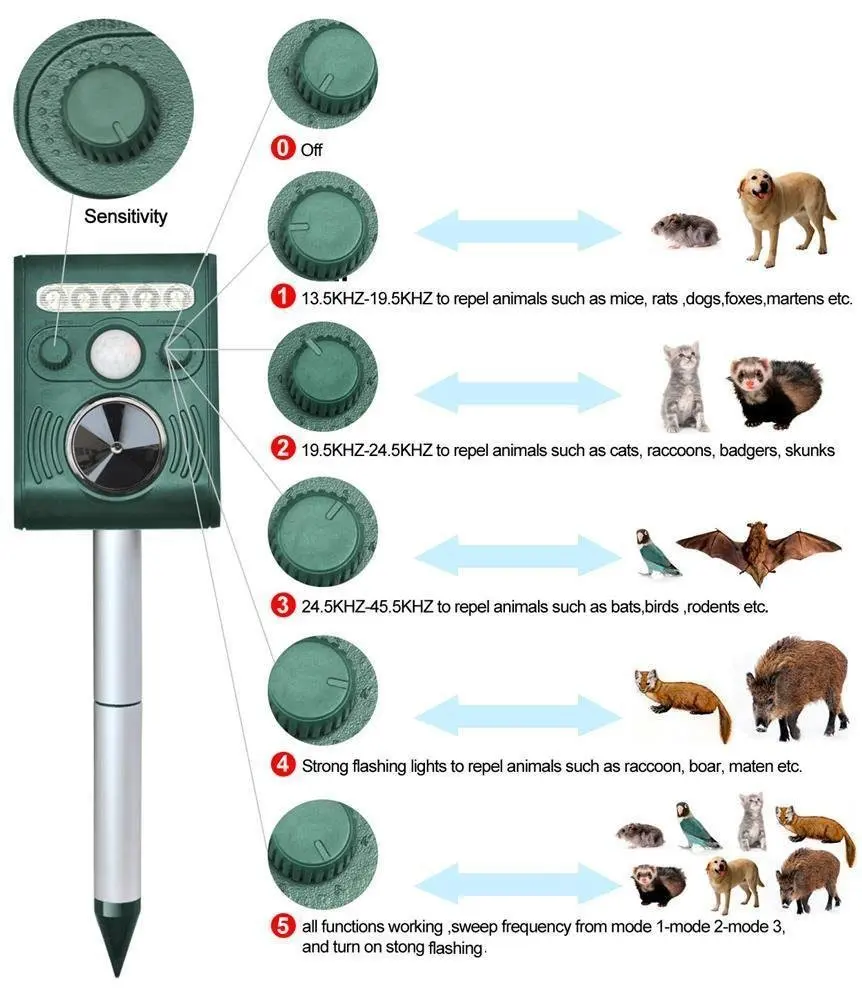 Sensitivity

0 Off

1 13.5KHZ-19.5KHZ to repel animals such as mice, rats ,dogs,foxes,martens etc.

2 19.5KHZ-24.5KHZ to repel animals such as cats, raccoons, badgers, skunks

3 24.5KHZ-45.5KHZ to repel animals such as bats,birds ,rodents etc.

4 Strong flashing lights to repel animals such as raccoon, boar, maten etc.

5 all functions working ,sweep frequency from mode 1-mode 2-mode 3, and turn on stong flashing.