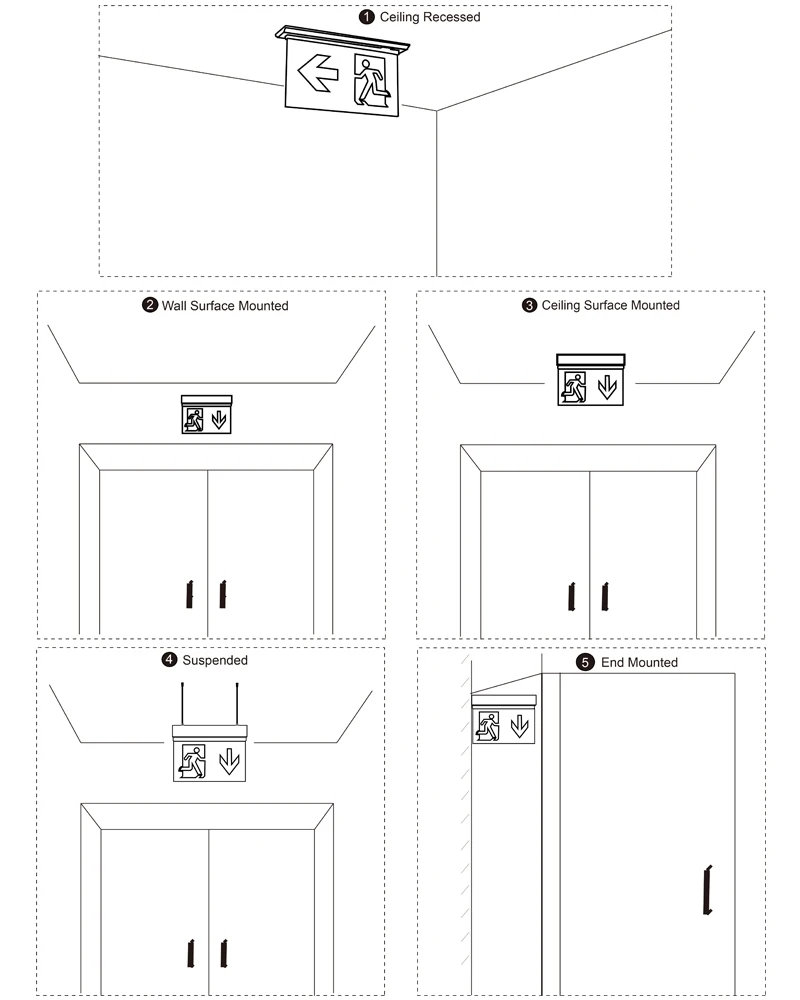 1 Ceiling Recessed

2 Wall Surface Mounted

3 Ceiling Surface Mounted

4 Suspended

5 End Mounted