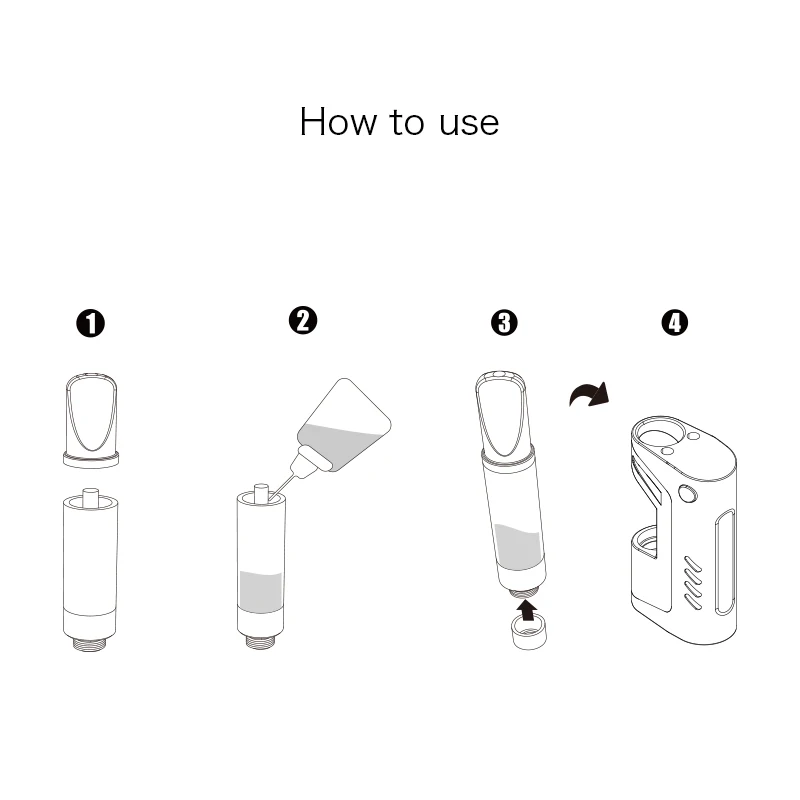 How to use

1

2

3

4