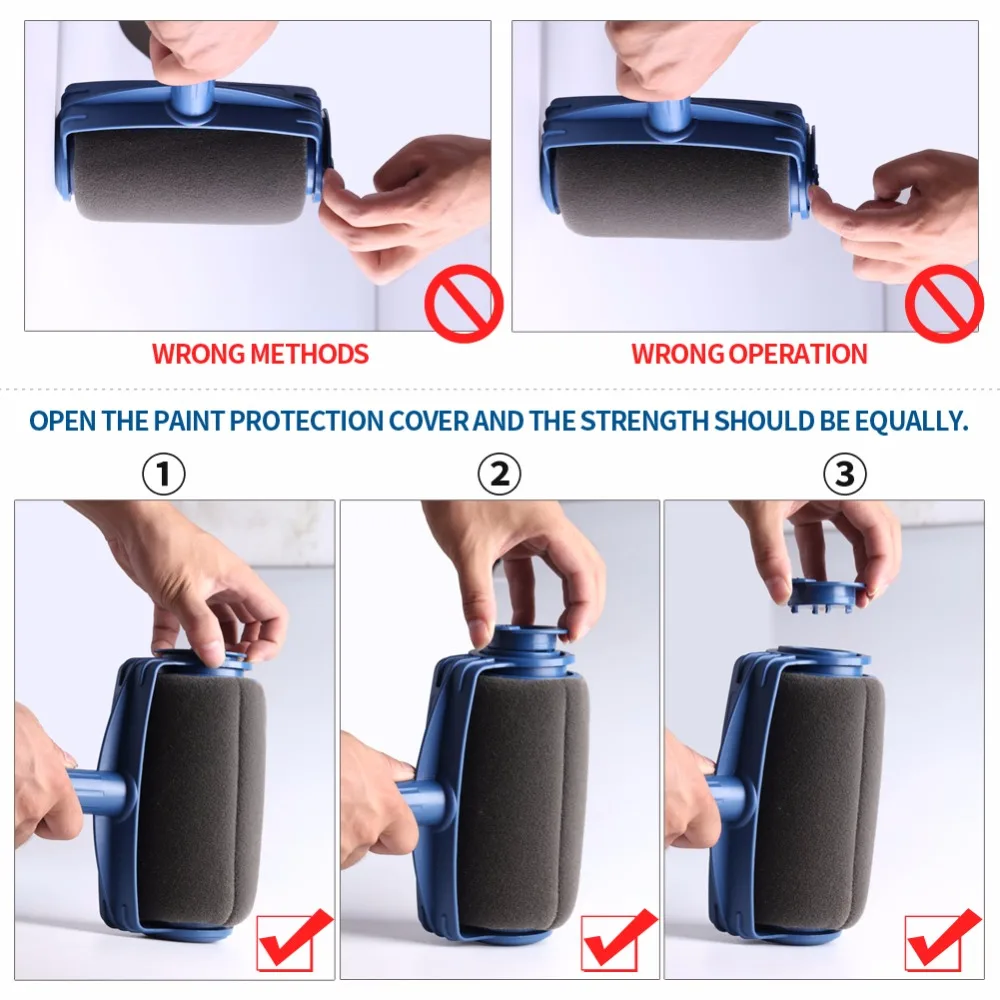 WRONG METHODS

WRONG OPERATION

OPEN THE PAINT PROTECTION COVER AND THE STRENGTH SHOULD BE EQUALLY.

①

②

③