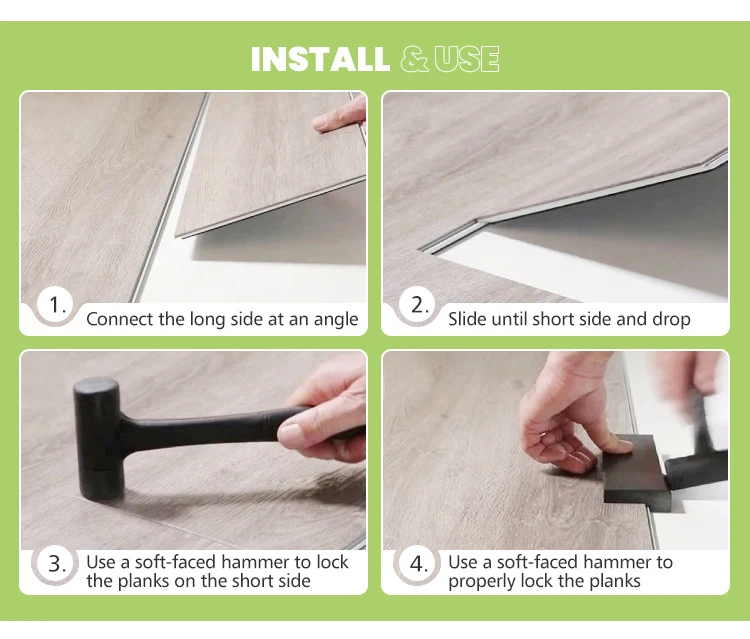 INSTALL & USE

1. Connect the long side at an angle

2. Slide until short side and drop

3. Use a soft-faced hammer to lock the planks on the short side

4. Use a soft-faced hammer to properly lock the planks