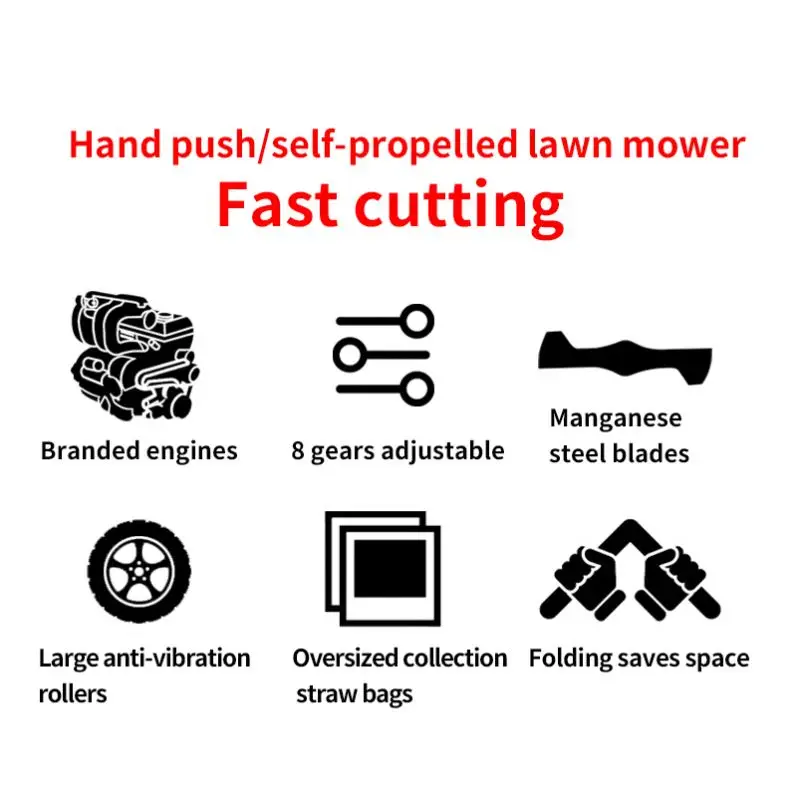 Hand push/self-propelled lawn mower
Fast cutting

Branded engines

8 gears adjustable

Manganese steel blades

Large anti-vibration rollers

Oversized collection straw bags

Folding saves space