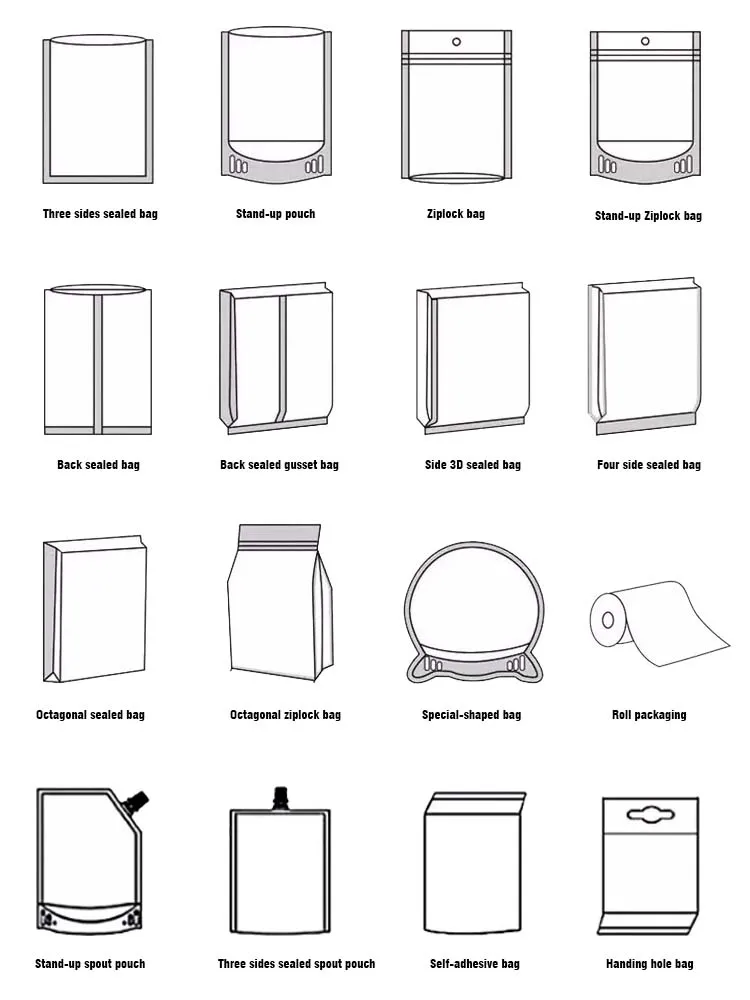 Three sides sealed bag
Stand-up pouch
Ziplock bag
Stand-up Ziplock bag

Back sealed bag
Back sealed gusset bag
Side 3D sealed bag
Four side sealed bag

Octagonal sealed bag
Octagonal ziplock bag
Special-shaped bag
Roll packaging

Stand-up spout pouch
Three sides sealed spout pouch
Self-adhesive bag
Handing hole bag