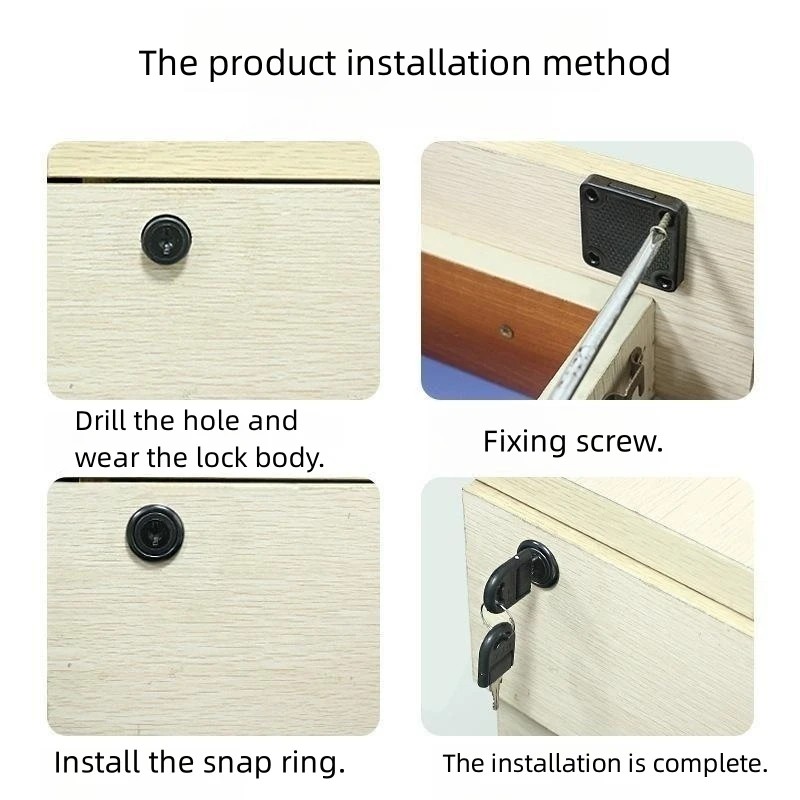 The product installation method

Drill the hole and wear the lock body.

Fixing screw.

Install the snap ring.

The installation is complete.