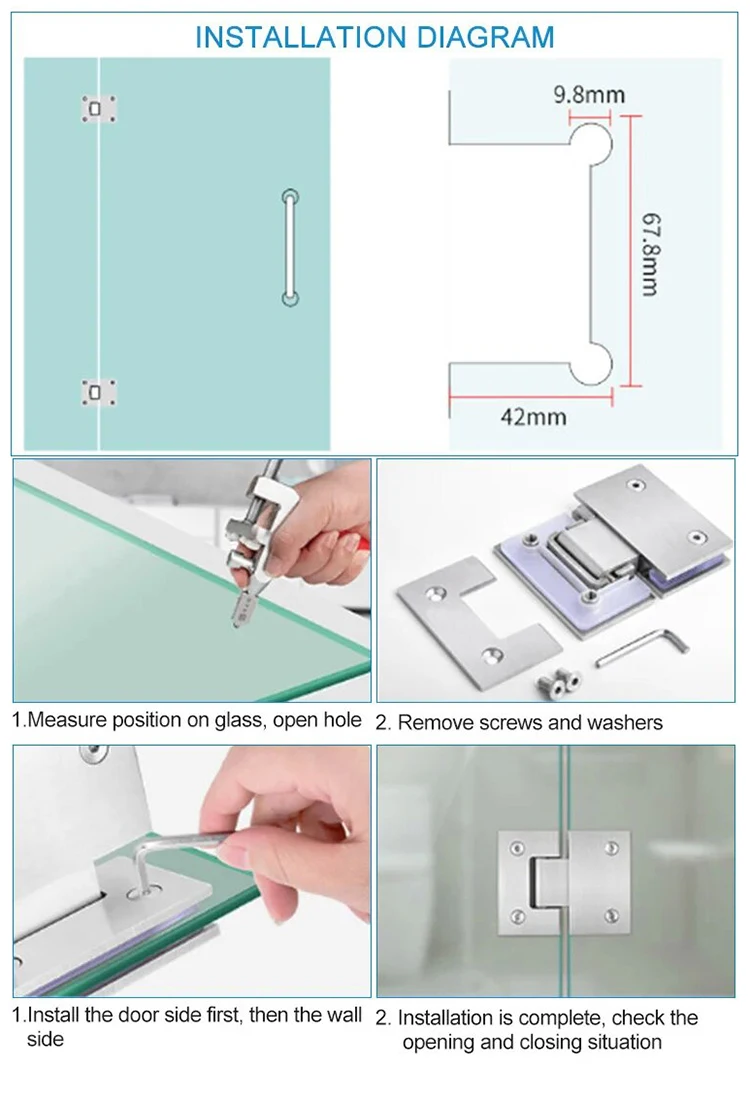 INSTALLATION DIAGRAM

9.8mm

67.8mm

42mm

1.Measure position on glass, open hole

2. Remove screws and washers

1.Install the door side first, then the wall side

2. Installation is complete, check the opening and closing situation