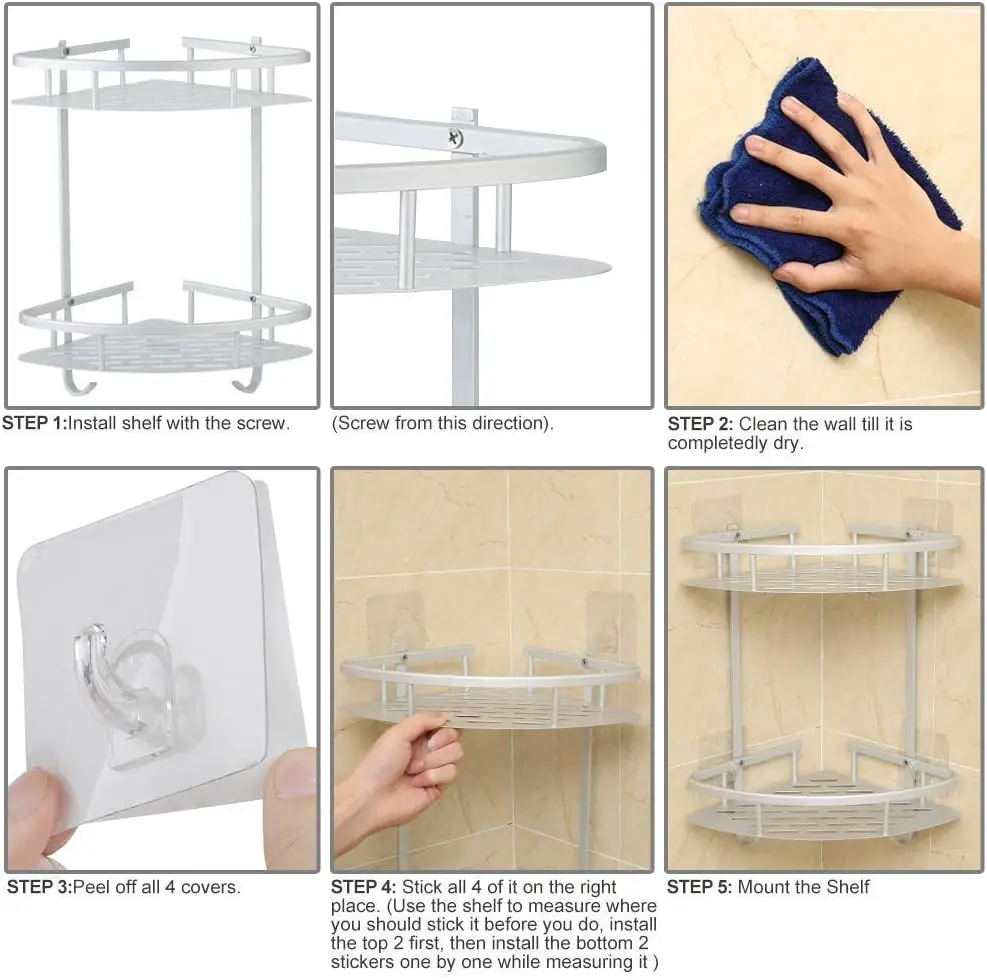 STEP 1:Install shelf with the screw.

(Screw from this direction).

STEP 2: Clean the wall till it is completedly dry.

STEP 3:Peel off all 4 covers.

STEP 4: Stick all 4 of it on the right place. (Use the shelf to measure where you should stick it before you do, install the top 2 first, then install the bottom 2 stickers one by one while measuring it )

STEP 5: Mount the Shelf