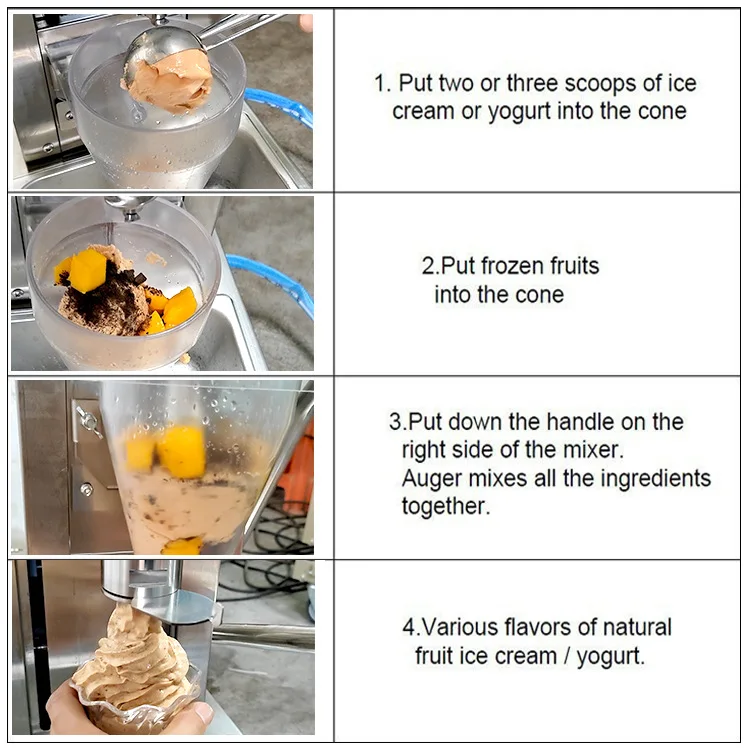 1. Put two or three scoops of ice cream or yogurt into the cone

2.Put frozen fruits into the cone

3.Put down the handle on the right side of the mixer.
Auger mixes all the ingredients together.

4.Various flavors of natural fruit ice cream / yogurt.