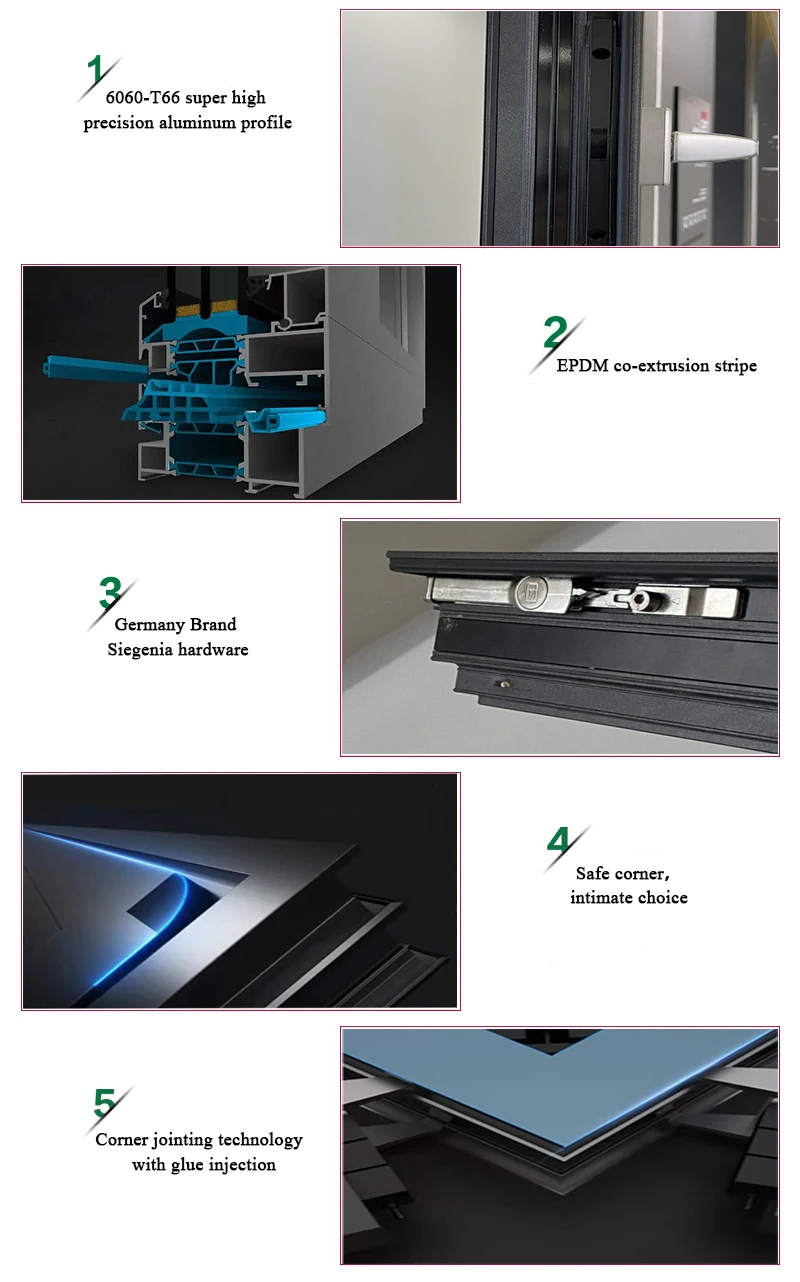 1
6060-T66 super high precision aluminum profile

2
EPDM co-extrusion stripe

3
Germany Brand Siegenia hardware

4
Safe corner, intimate choice

5
Corner jointing technology with glue injection