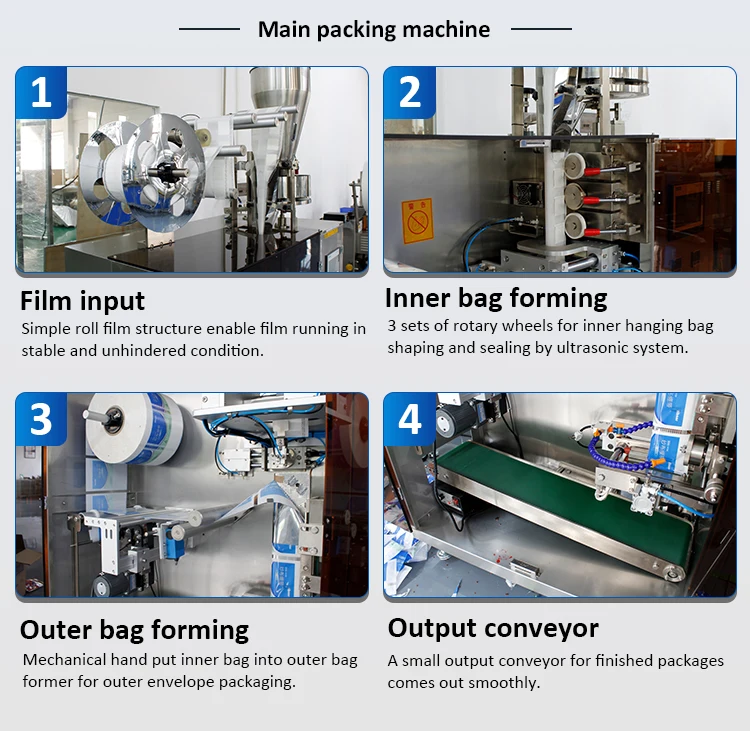 Main packing machine

1

Film input

Simple roll film structure enable film running in stable and unhindered condition.

2

Inner bag forming

3 sets of rotary wheels for inner hanging bag shaping and sealing by ultrasonic system.

3

Outer bag forming

Mechanical hand put inner bag into outer bag former for outer envelope packaging.

4

Output conveyor

A small output conveyor for finished packages comes out smoothly.