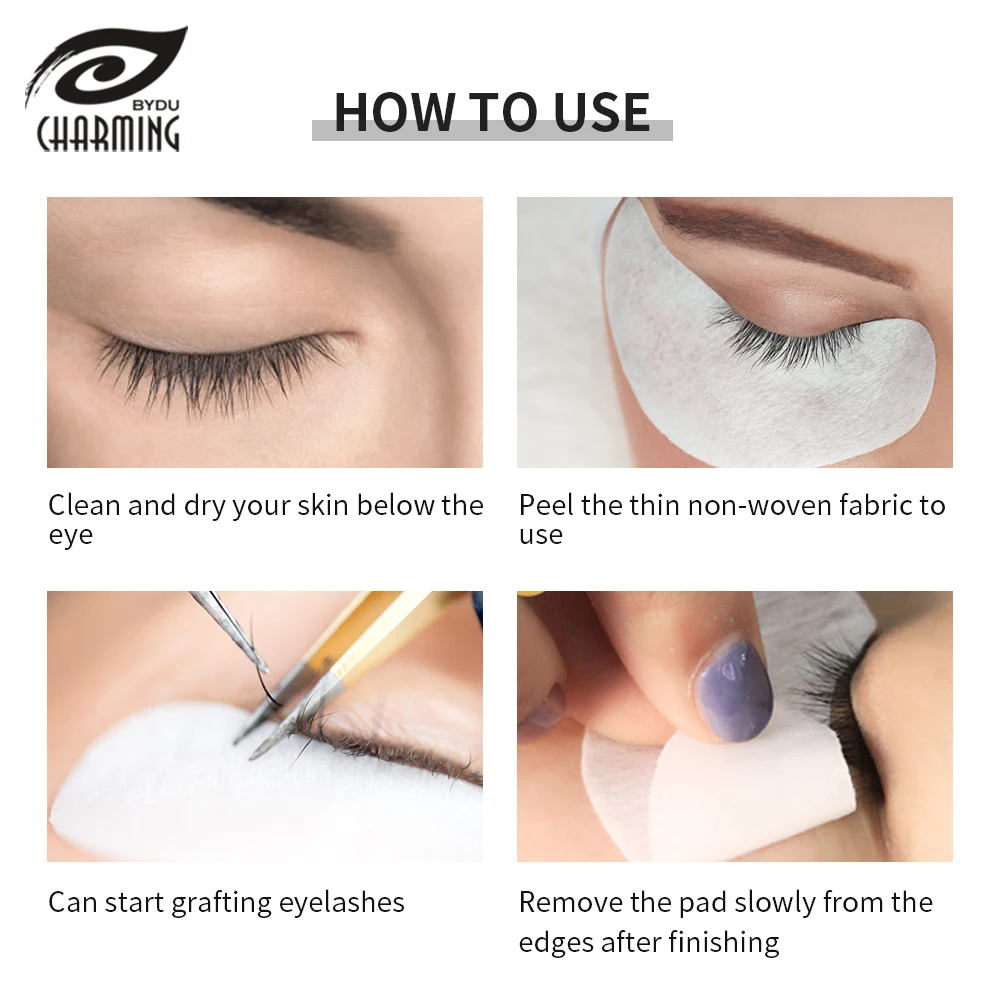 BYDU
CHARMING

HOW TO USE

Clean and dry your skin below the eye

Peel the thin non-woven fabric to use

Can start grafting eyelashes

Remove the pad slowly from the edges after finishing