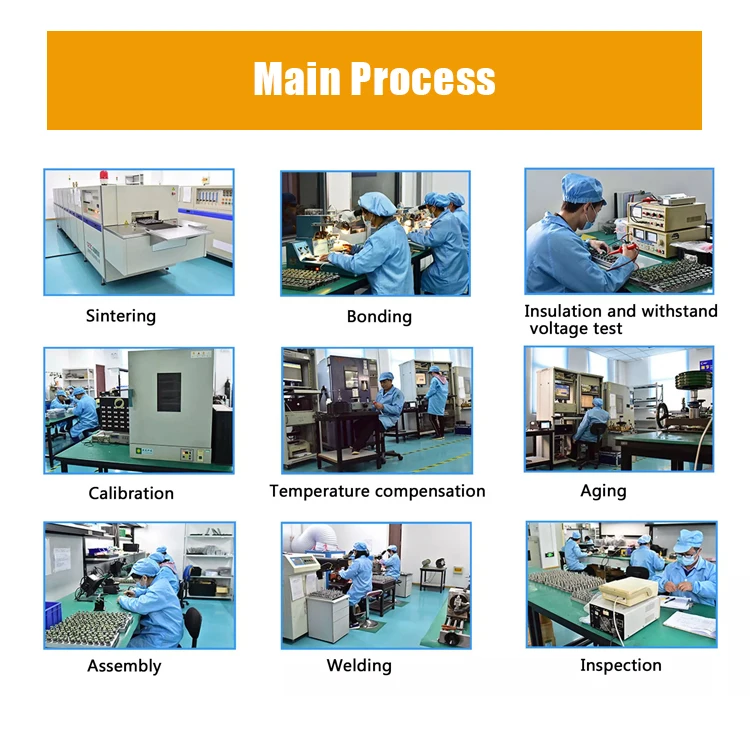 Main Process

Sintering

Bonding

Insulation and withstand voltage test

Calibration

Temperature compensation

Aging

Assembly

Welding

Inspection