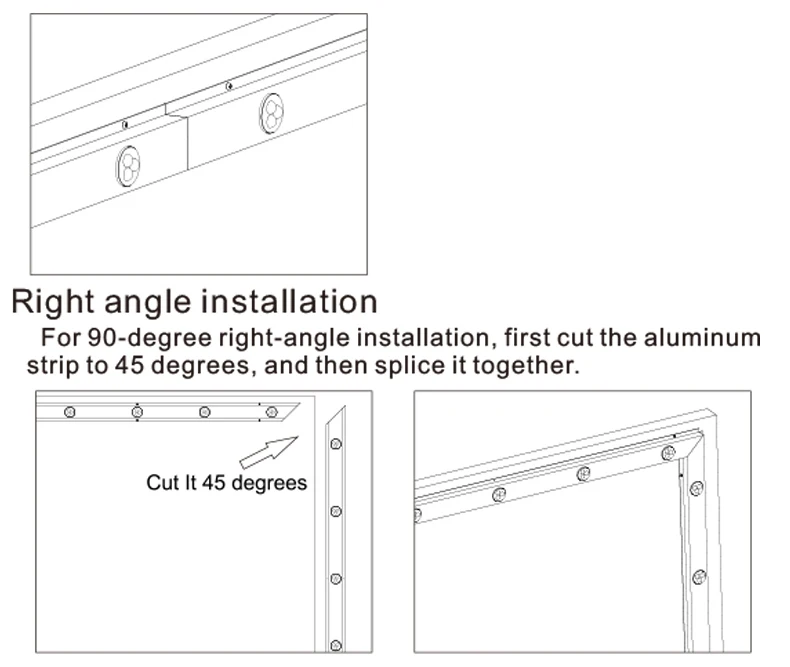 Right angle installation

For 90-degree right-angle installation, first cut the aluminum strip to 45 degrees, and then splice it together.

Cut It 45 degrees