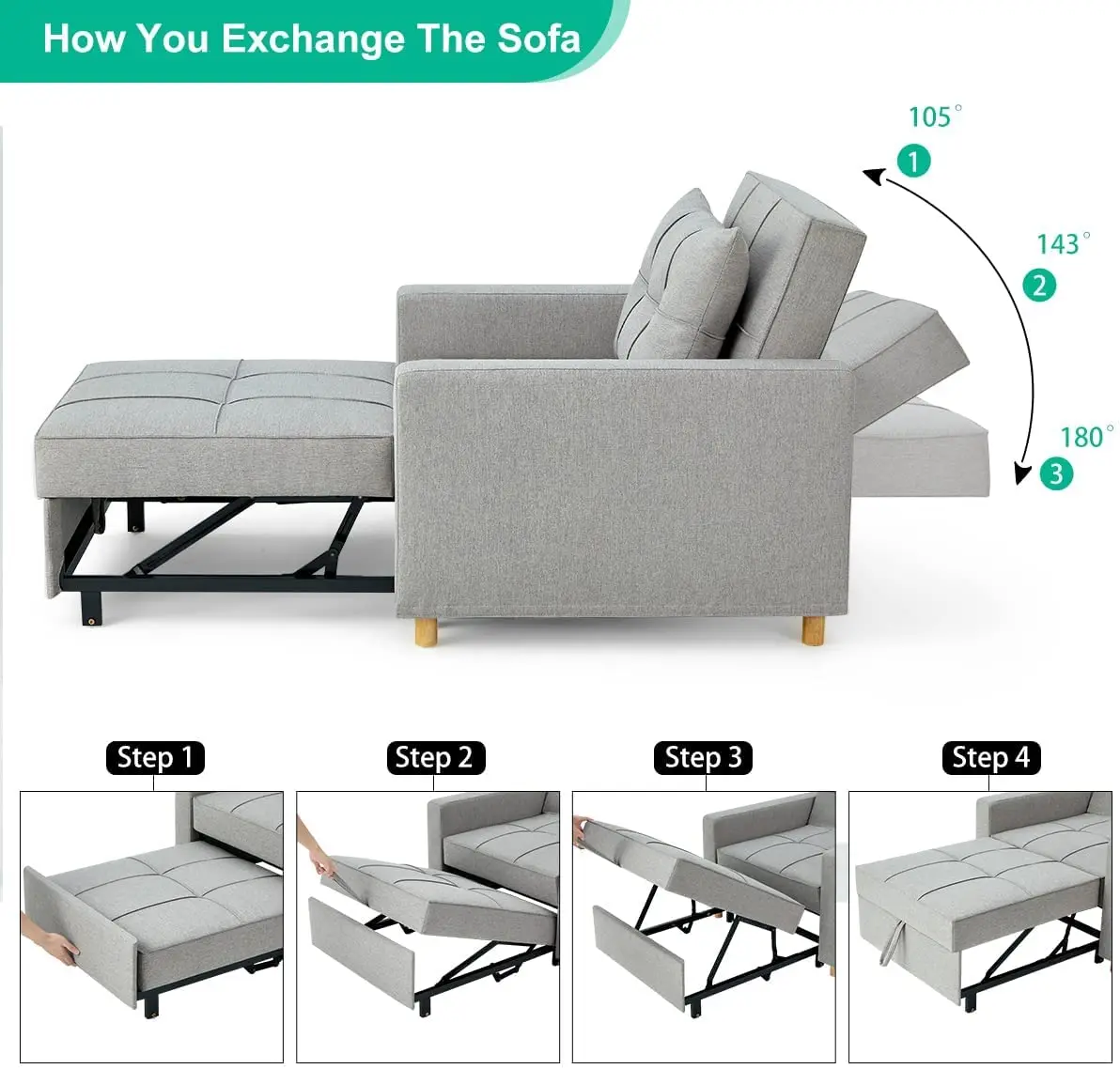 How You Exchange The Sofa

105°
1
143°
2
180°
3

Step 1
Step 2
Step 3
Step 4