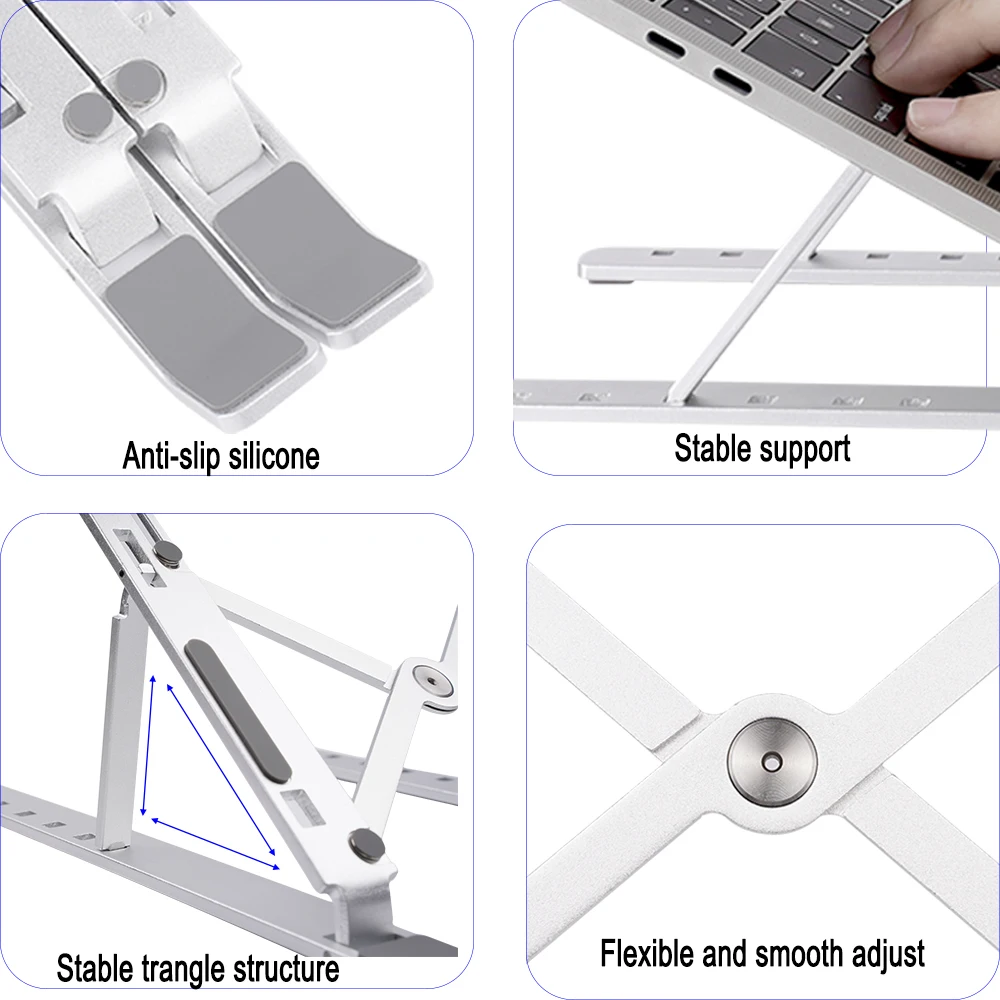 Anti-slip silicone

Stable support

Stable trangle structure

Flexible and smooth adjust