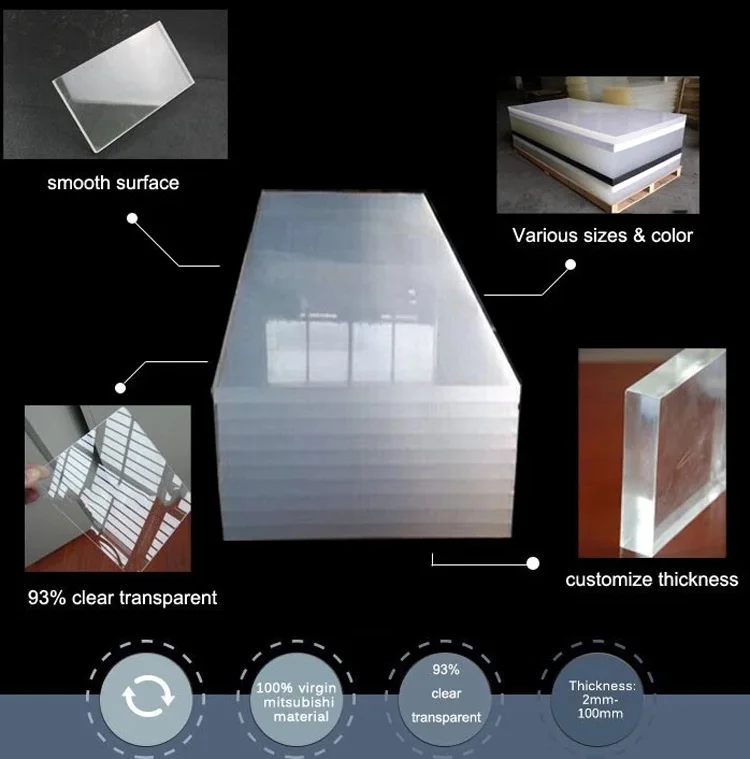 smooth surface

Various sizes & color

93% clear transparent

customize thickness

100% virgin mitsubishi material

93% clear transparent

Thickness: 2mm-100mm