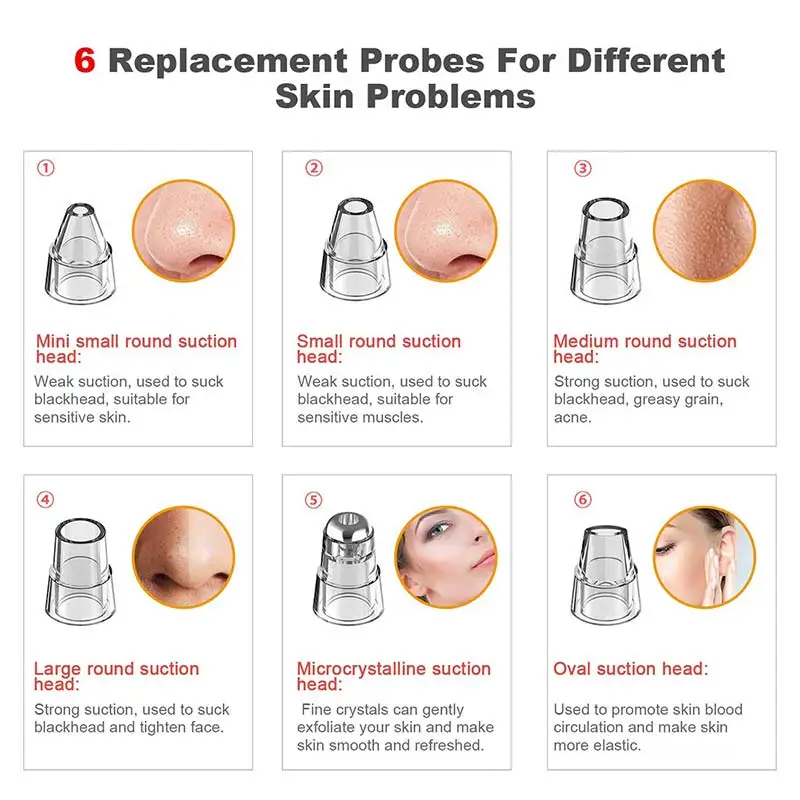 6 Replacement Probes For Different Skin Problems

①

Mini small round suction head:

Weak suction, used to suck blackhead, suitable for sensitive skin.

②

Small round suction head:

Weak suction, used to suck blackhead, suitable for sensitive muscles.

③

Medium round suction head:

Strong suction, used to suck blackhead, greasy grain, acne.

④

Large round suction head:

Strong suction, used to suck blackhead and tighten face.

⑤

Microcrystalline suction head:

Fine crystals can gently exfoliate your skin and make skin smooth and refreshed.

⑥

Oval suction head:

Used to promote skin blood circulation and make skin more elastic.