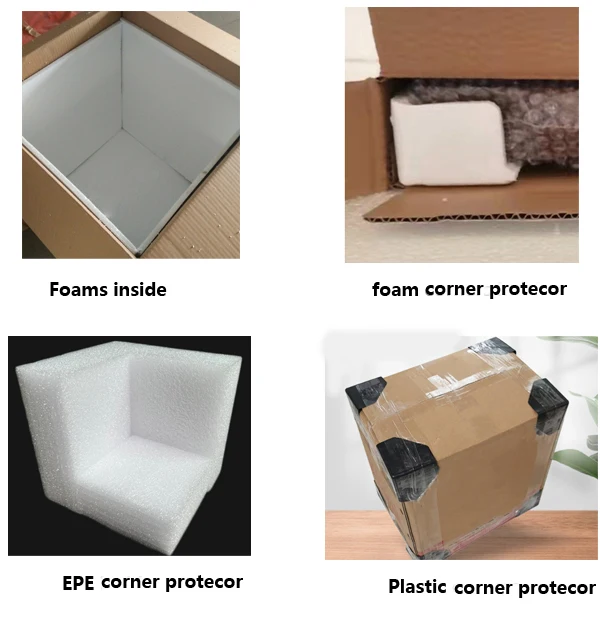 Foams inside

foam corner protecor

EPE corner protecor

Plastic corner protecor