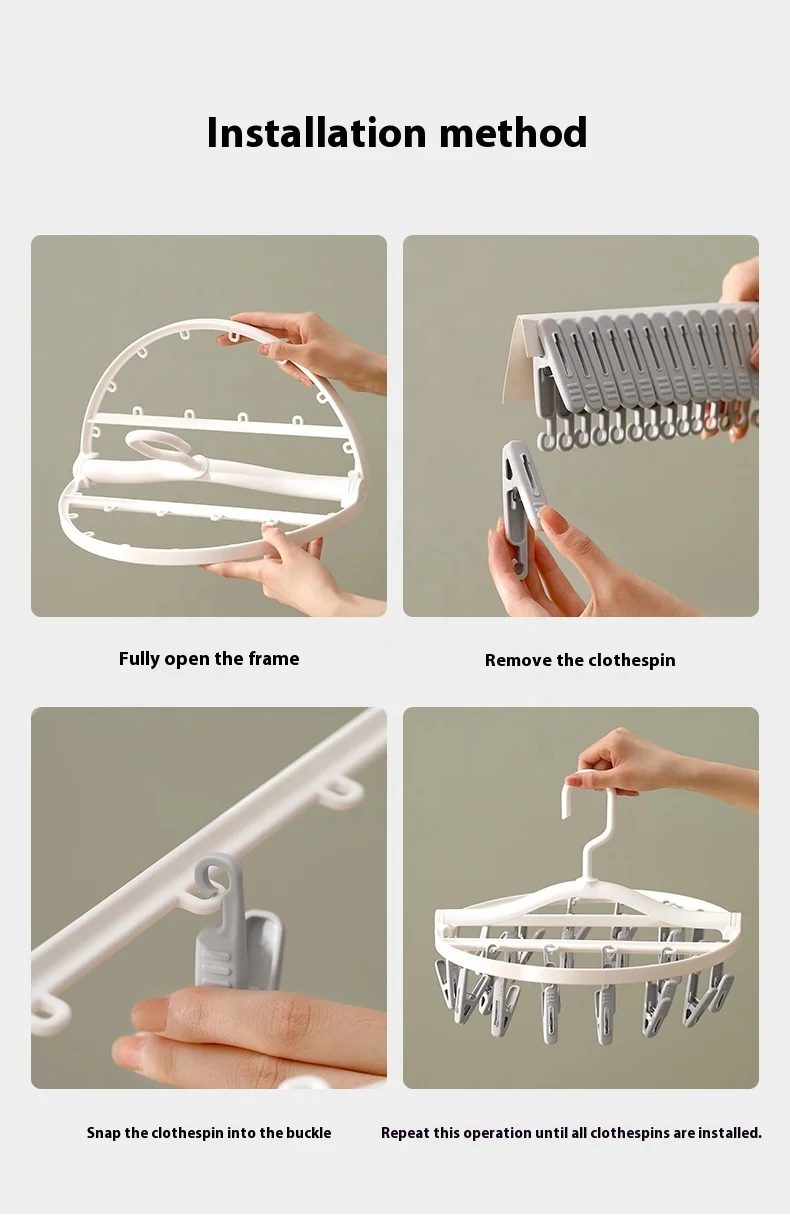 Installation method

Fully open the frame

Remove the clothespin

Snap the clothespin into the buckle

Repeat this operation until all clothespins are installed.