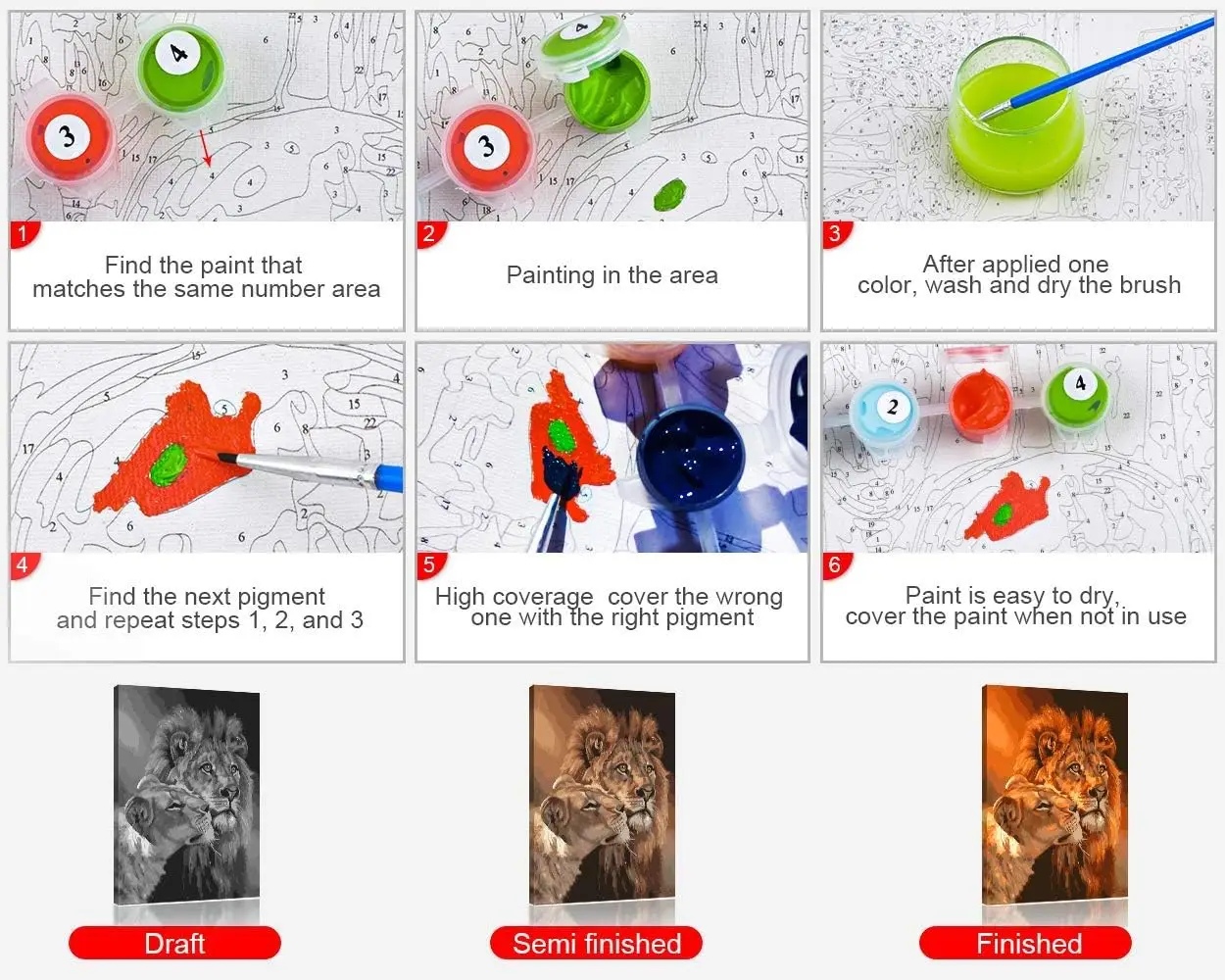 1
Find the paint that matches the same number area

2
Painting in the area

3
After applied one color, wash and dry the brush

4
Find the next pigment and repeat steps 1, 2, and 3

5
High coverage cover the wrong one with the right pigment

6
Paint is easy to dry, cover the paint when not in use

Draft

Semi finished

Finished