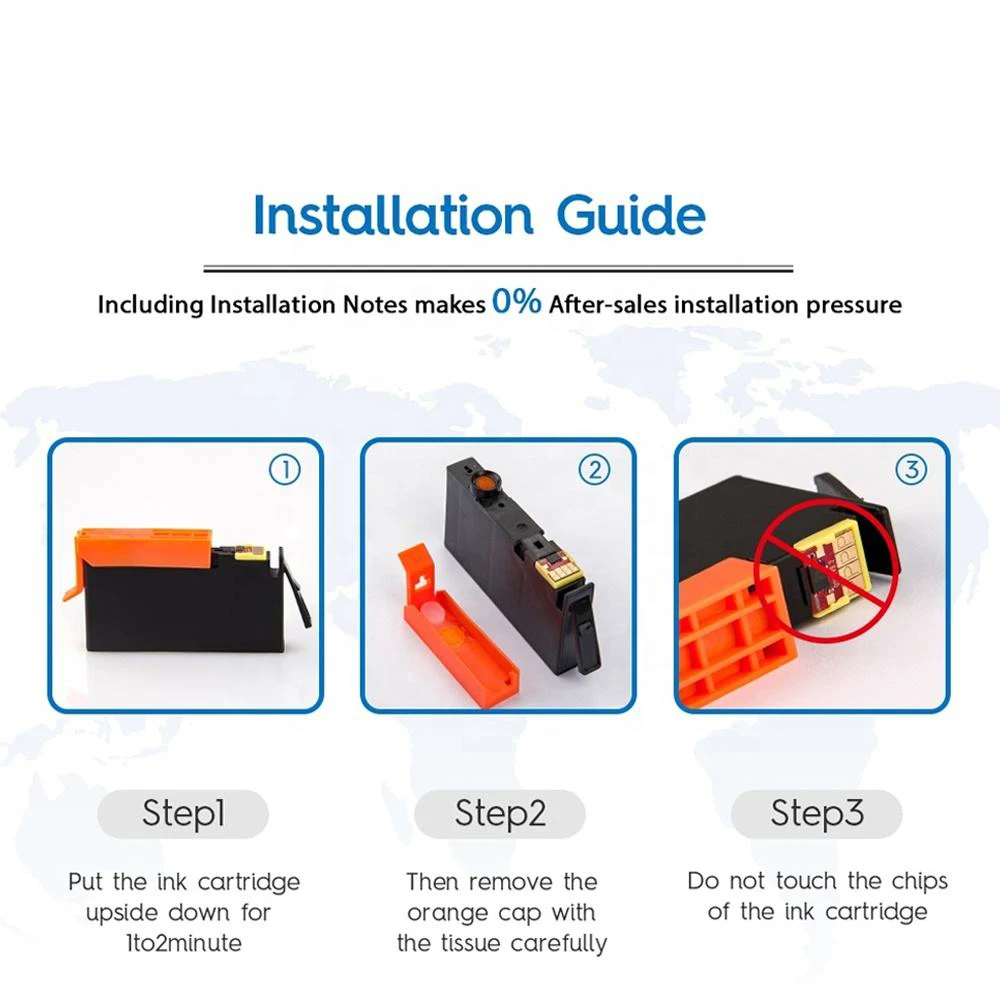 Installation Guide

Including Installation Notes makes 0% After-sales installation pressure

①

②

③

Step1

Put the ink cartridge upside down for 1to2minute

Step2

Then remove the orange cap with the tissue carefully

Step3

Do not touch the chips of the ink cartridge