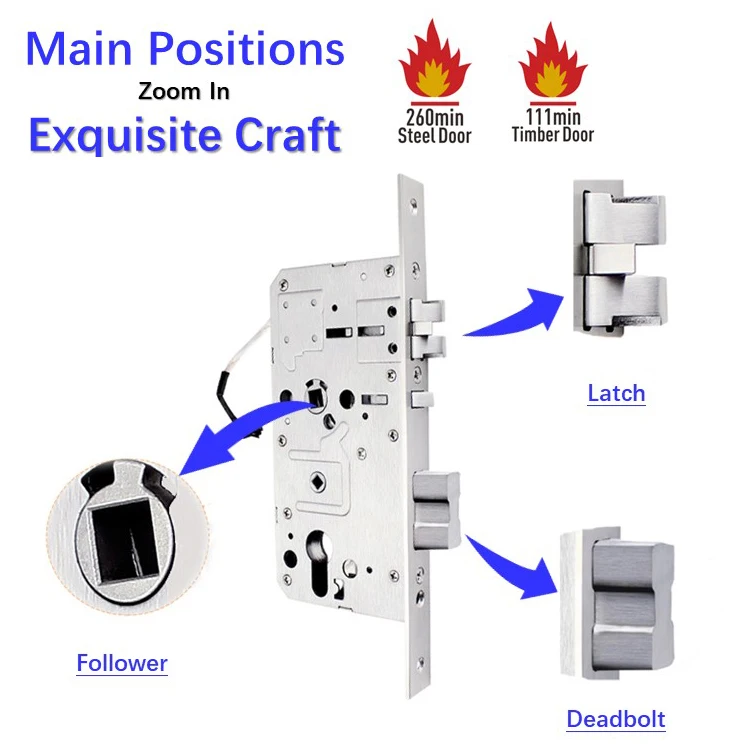 Main Positions
Zoom In
Exquisite Craft

260min
Steel Door

111min
Timber Door

Latch

Follower

Deadbolt