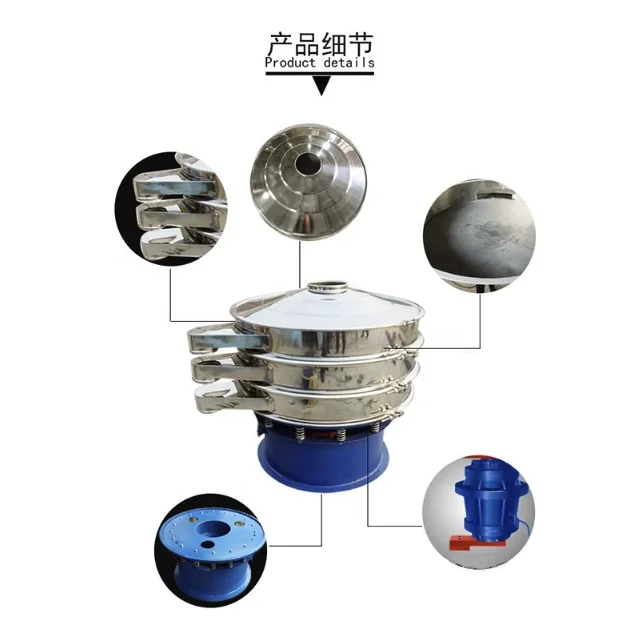 产品细节
Product details