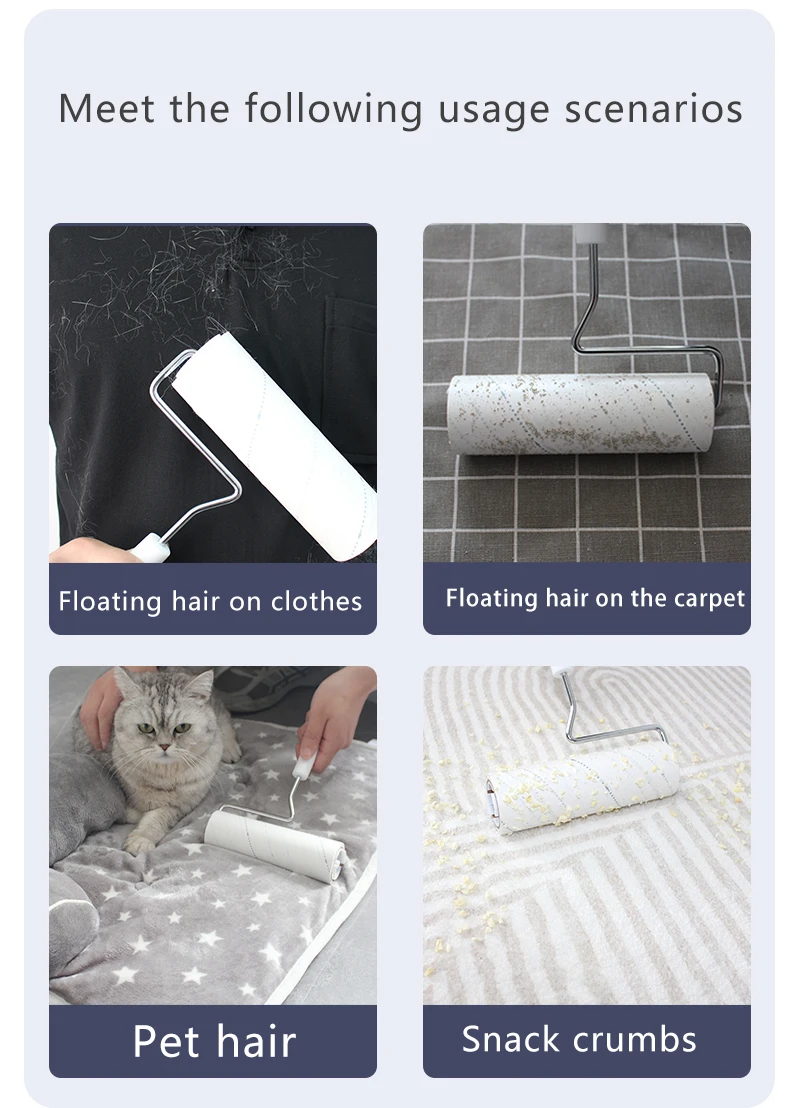 Meet the following usage scenarios

Floating hair on clothes

Floating hair on the carpet

Pet hair

Snack crumbs