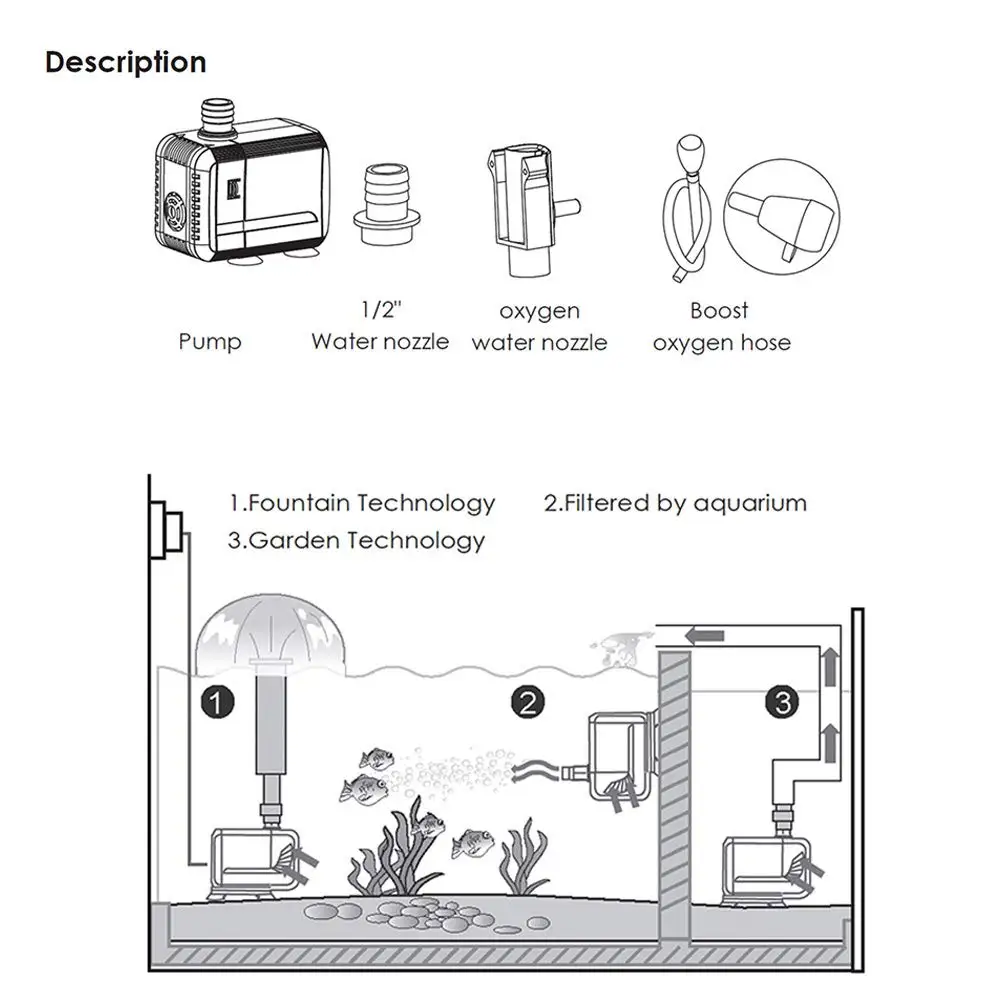 Description

Pump

1/2"
Water nozzle

oxygen
water nozzle

Boost
oxygen hose

1.Fountain Technology
2.Filtered by aquarium
3.Garden Technology

1

2

3