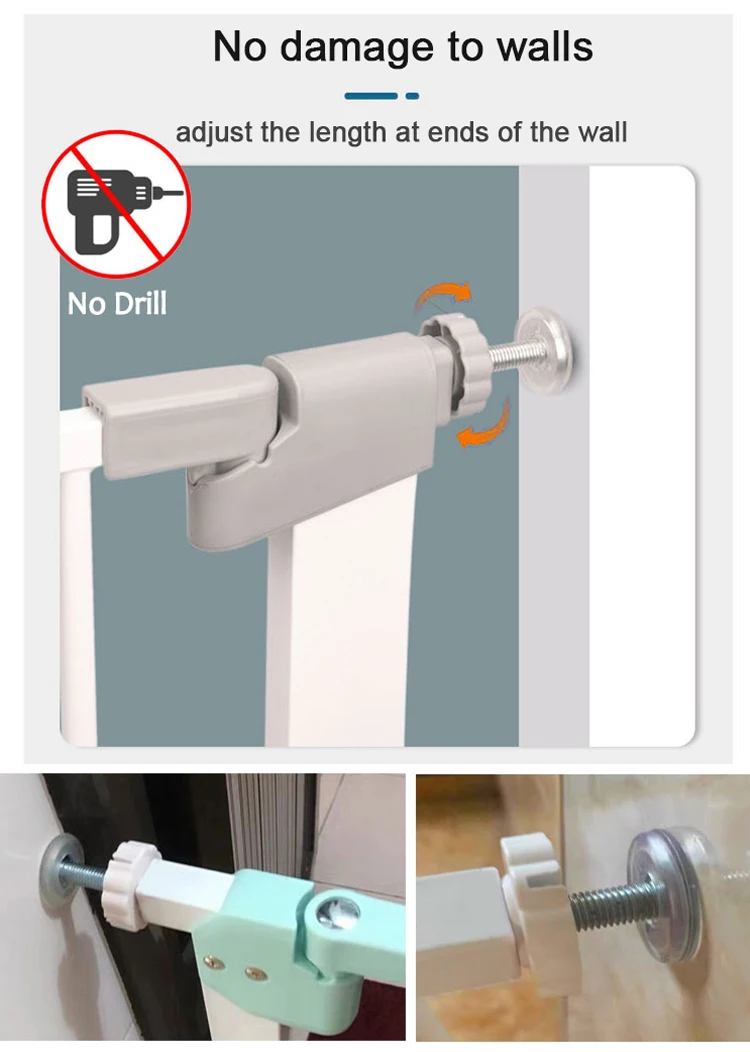 No damage to walls

adjust the length at ends of the wall

No Drill