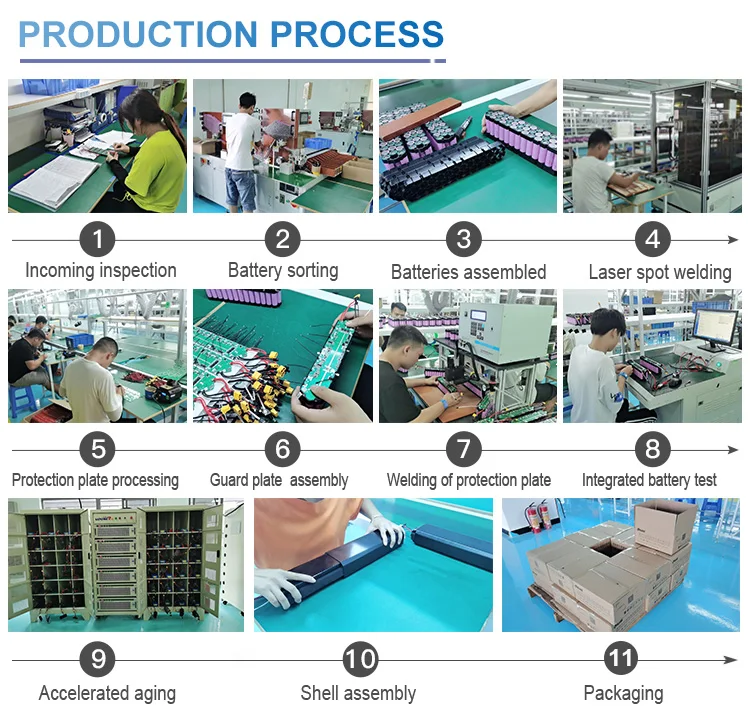 PRODUCTION PROCESS

1
Incoming inspection

2
Battery sorting

3
Batteries assembled

4
Laser spot welding

5
Protection plate processing

6
Guard plate assembly

7
Welding of protection plate

8
Integrated battery test

9
Accelerated aging

10
Shell assembly

11
Packaging