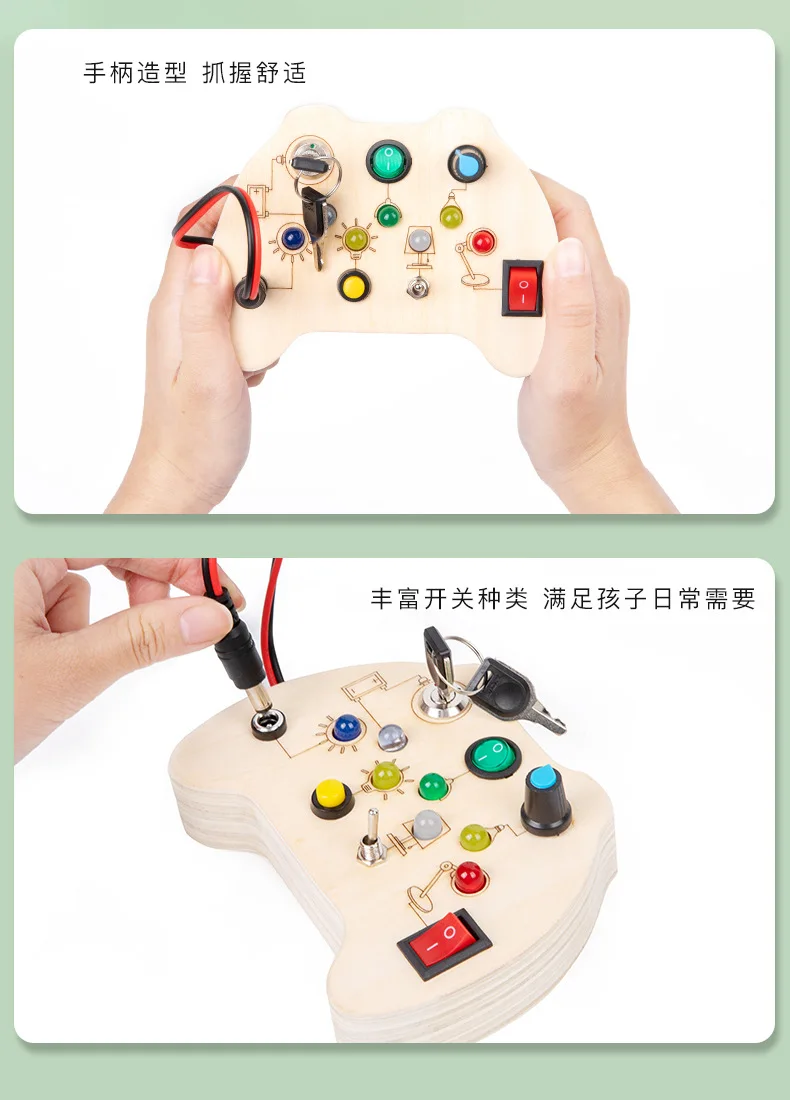 手柄造型 抓握舒适

丰富开关种类 满足孩子日常需要