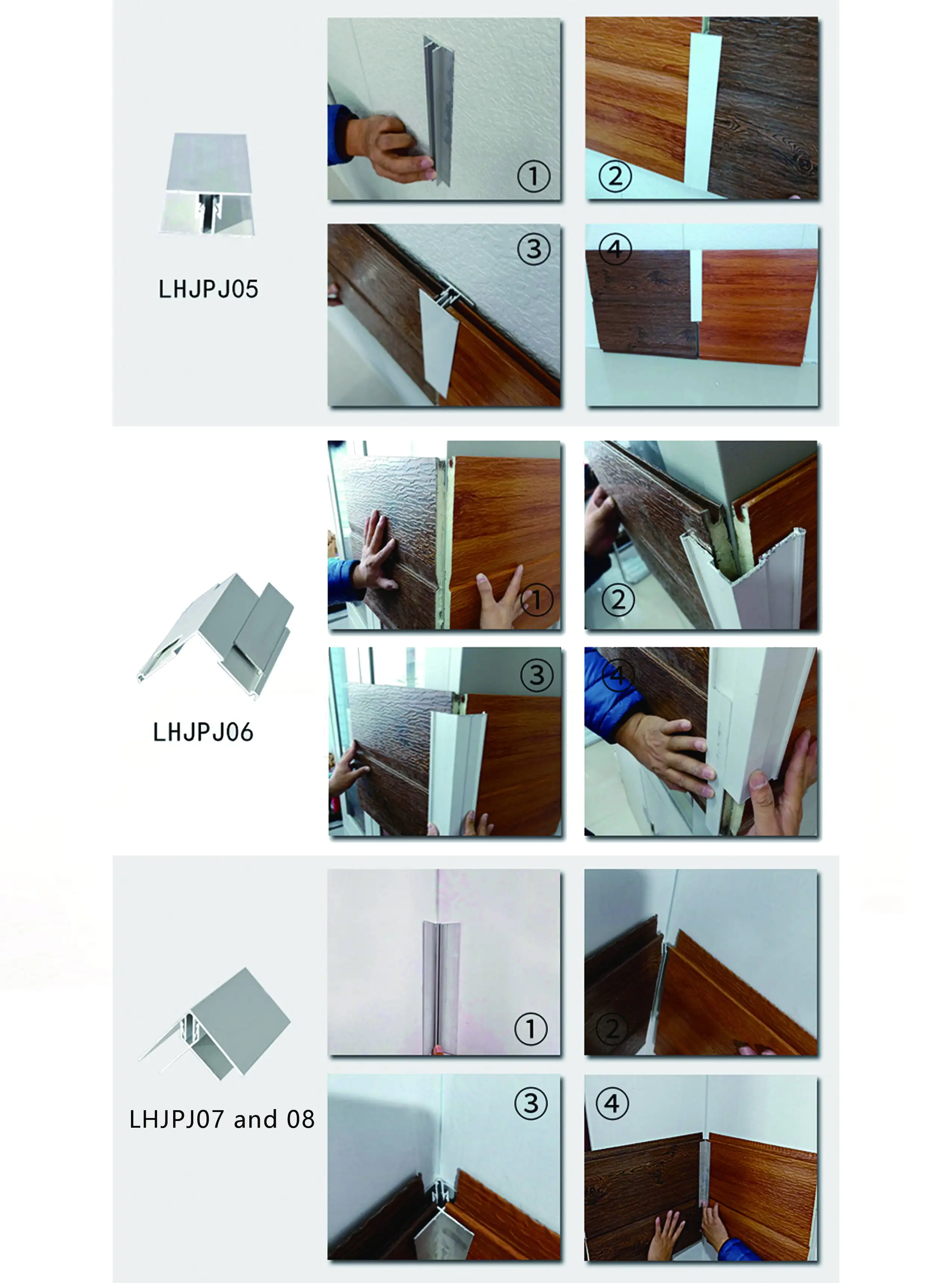 LHJPJ05

①
②
③
④

LHJPJ06

①
②
③
④

LHJPJ07 and 08

①
②
③
④