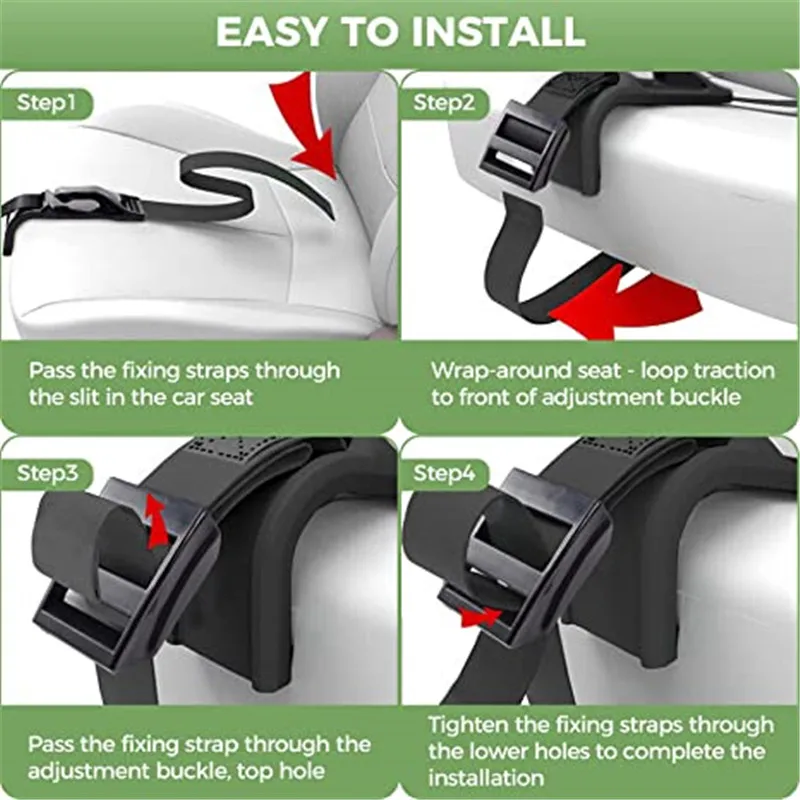 EASY TO INSTALL

Step1

Pass the fixing straps through the slit in the car seat

Step2

Wrap-around seat - loop traction to front of adjustment buckle

Step3

Pass the fixing strap through the adjustment buckle, top hole

Step4

Tighten the fixing straps through the lower holes to complete the installation