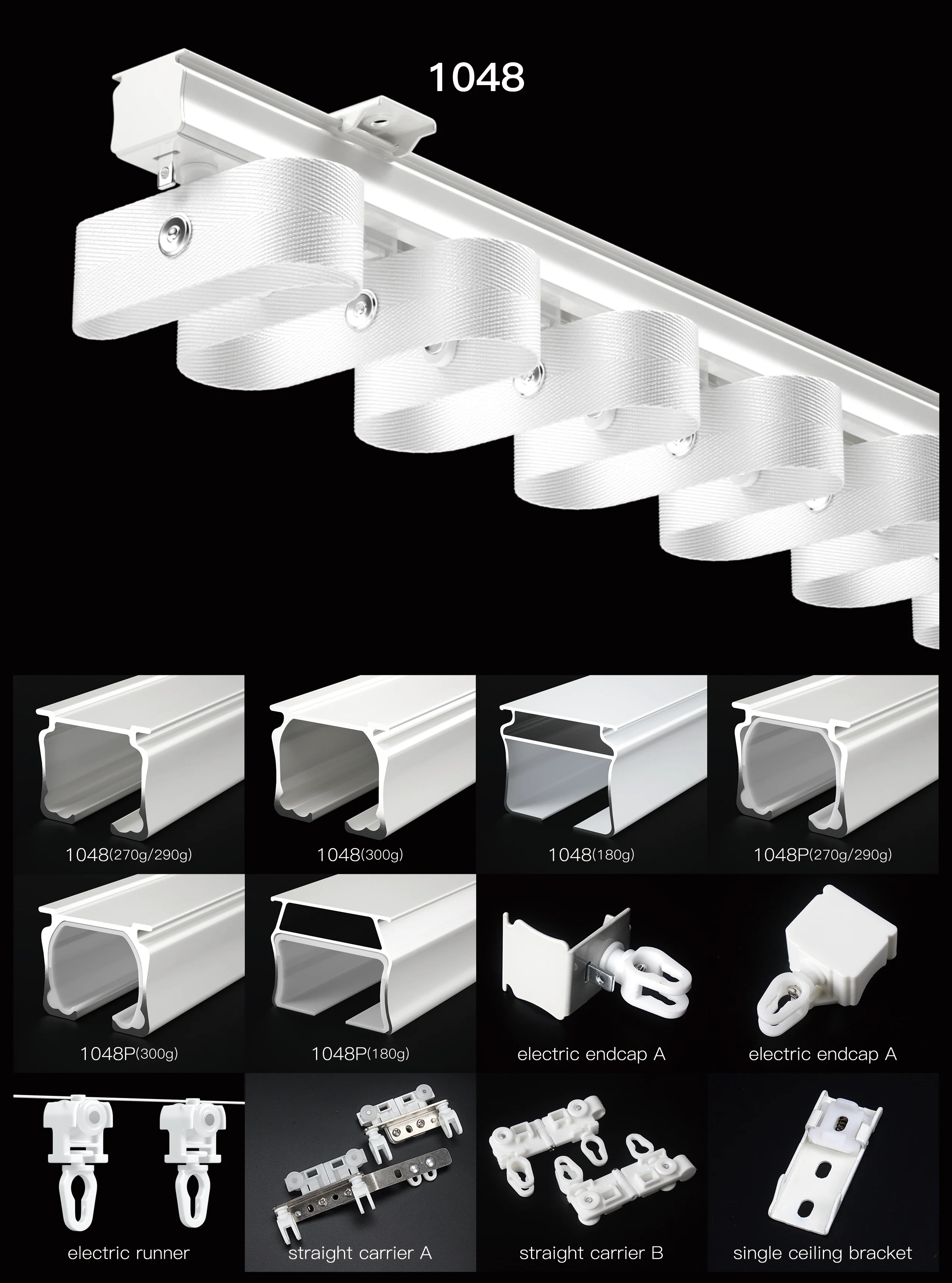 1048

1048(270g/290g)

1048(300g)

1048(180g)

1048P(270g/290g)

1048P(300g)

1048P(180g)

electric endcap A

electric endcap A

electric runner

straight carrier A

straight carrier B

single ceiling bracket