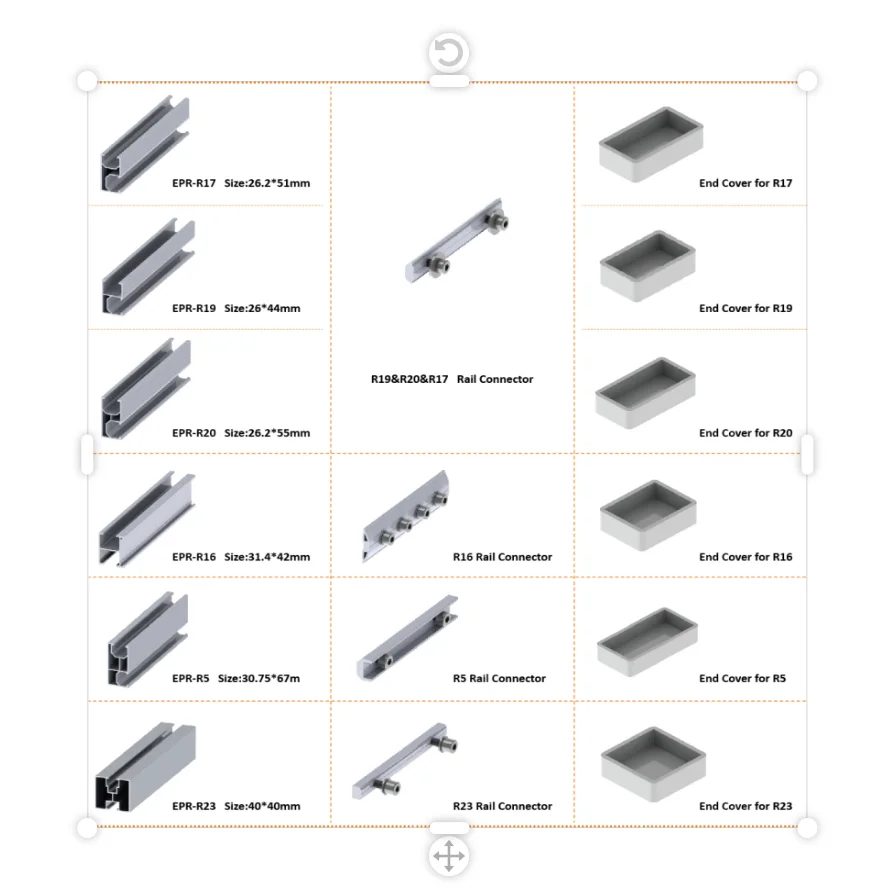 | | | |
|---|---|---|
| EPR-R17 Size:26.2*51mm | R19&R20&R17 Rail Connector | End Cover for R17 |
| EPR-R19 Size:26*44mm | | End Cover for R19 |
| EPR-R20 Size:26.2*55mm | | End Cover for R20 |
| EPR-R16 Size:31.4*42mm | R16 Rail Connector | End Cover for R16 |
| EPR-R5 Size:30.75*67m | R5 Rail Connector | End Cover for R5 |
| EPR-R23 Size:40*40mm | R23 Rail Connector | End Cover for R23 |