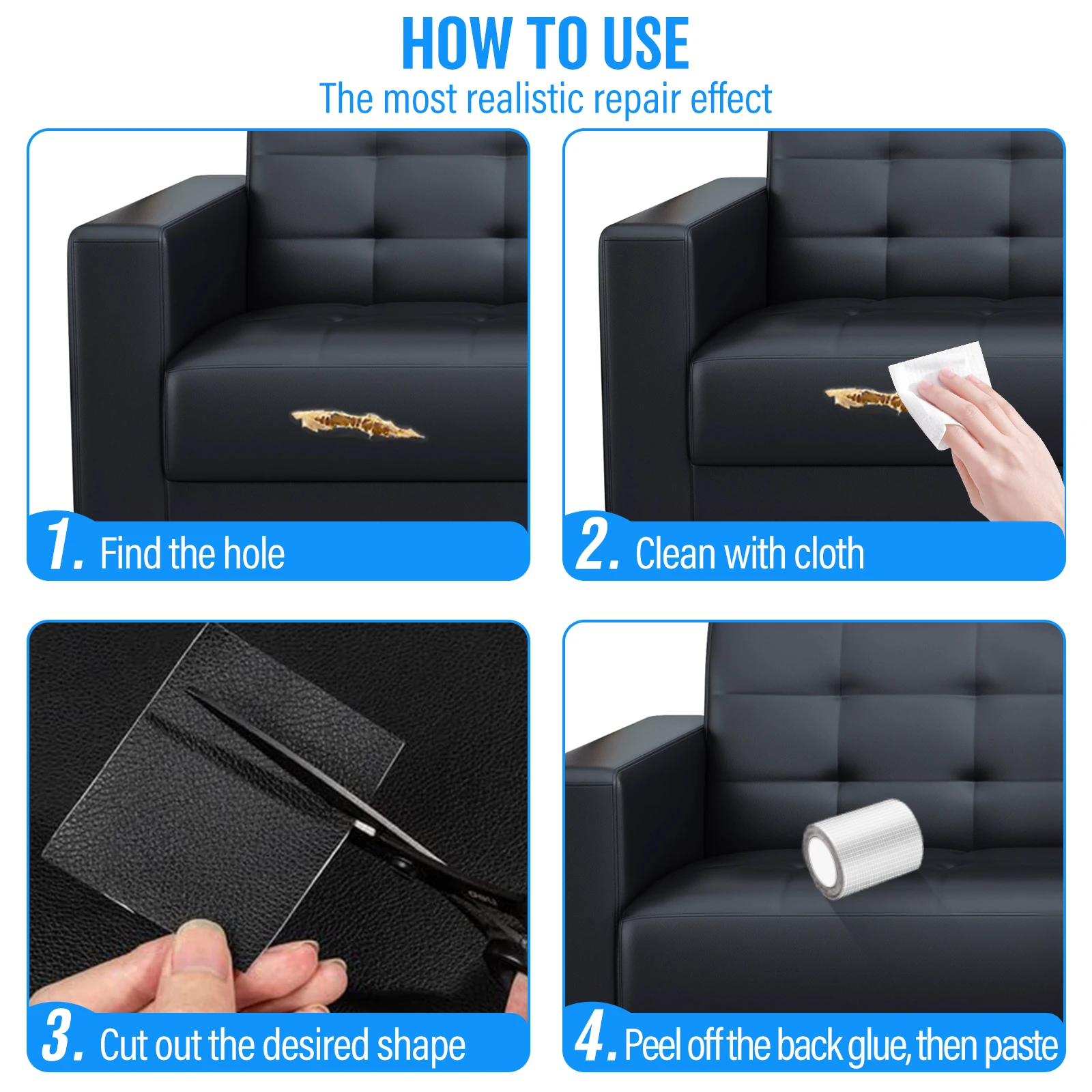 HOW TO USE
The most realistic repair effect

1. Find the hole

2. Clean with cloth

3. Cut out the desired shape

4. Peel off the back glue, then paste