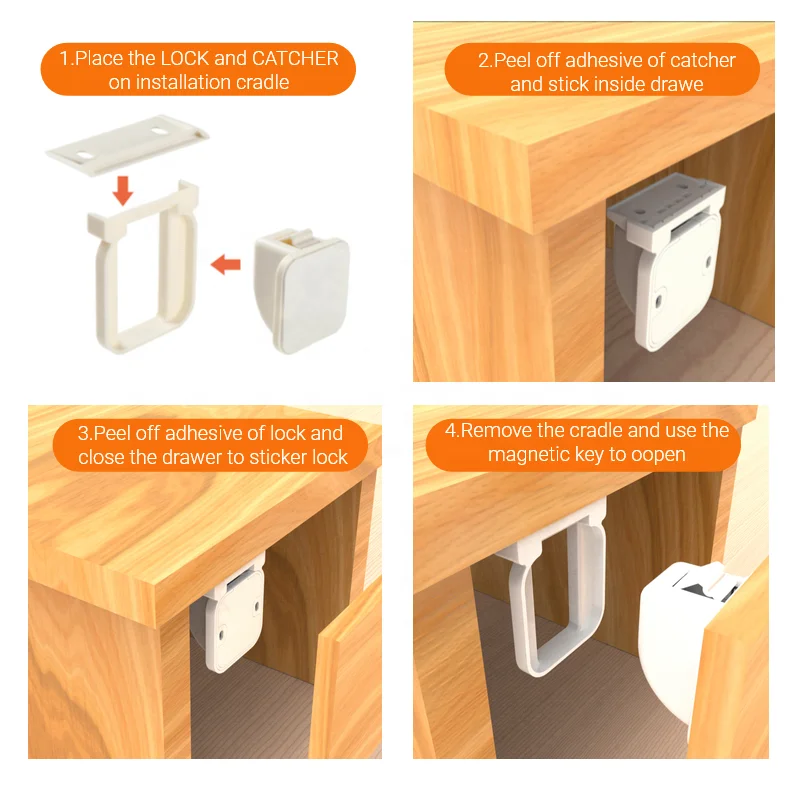 1.Place the LOCK and CATCHER on installation cradle

2.Peel off adhesive of catcher and stick inside drawe

3.Peel off adhesive of lock and close the drawer to sticker lock

4.Remove the cradle and use the magnetic key to oopen