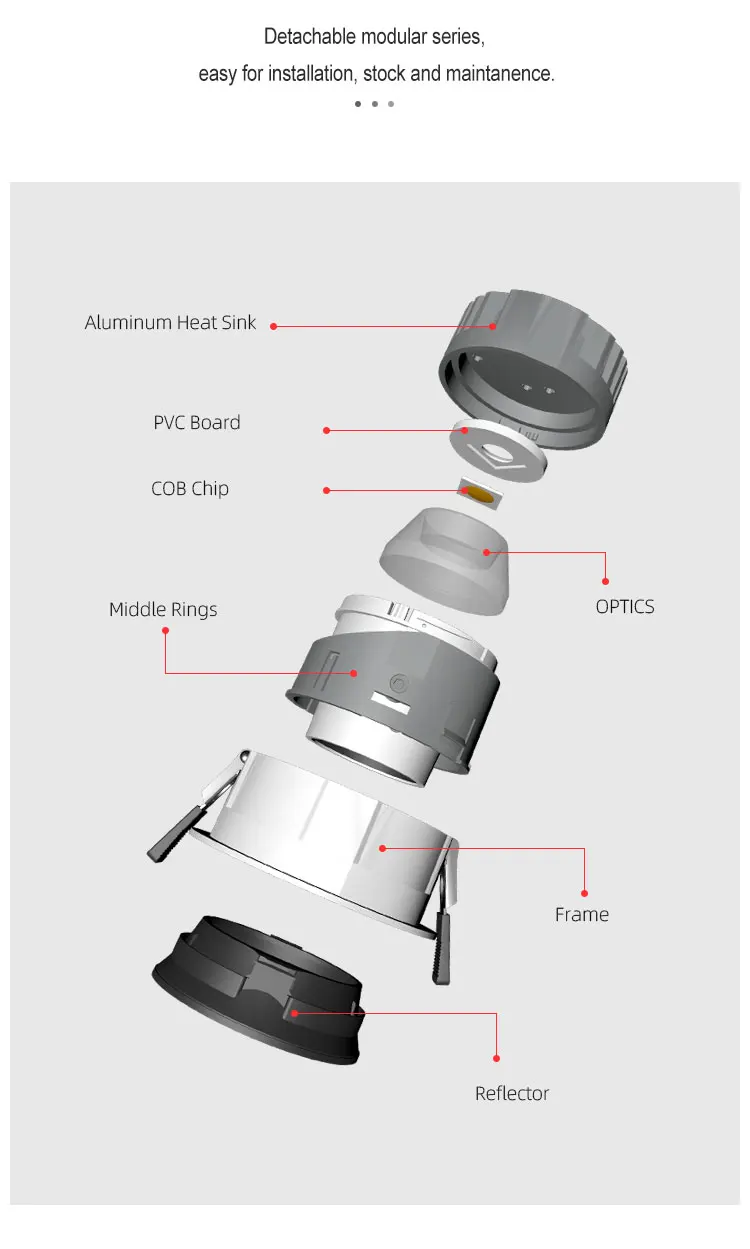 Detachable modular series,
easy for installation, stock and maintanence.

Aluminum Heat Sink

PVC Board

COB Chip

OPTICS

Middle Rings

Frame

Reflector