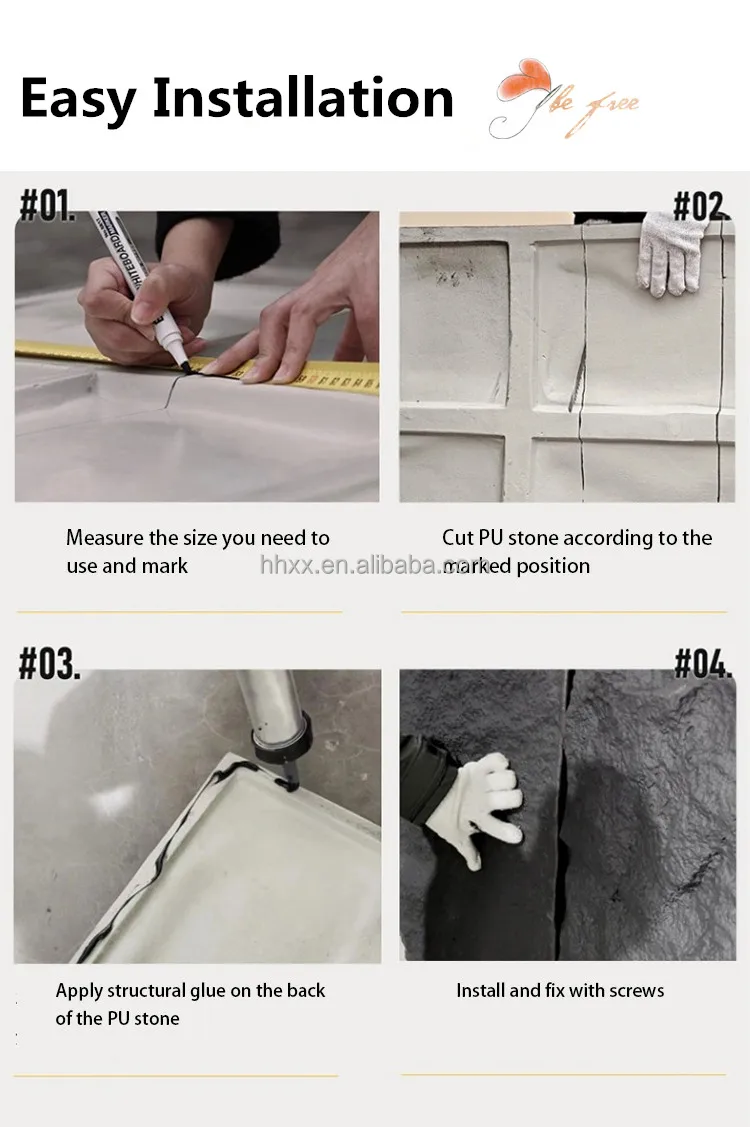 Easy Installation

be free

#01.

WHITEBOARD

Measure the size you need to use and mark

#02.

Cut PU stone according to the marked position

hhxx.en.alibaba.com

#03.

Apply structural glue on the back of the PU stone

#04.

Install and fix with screws