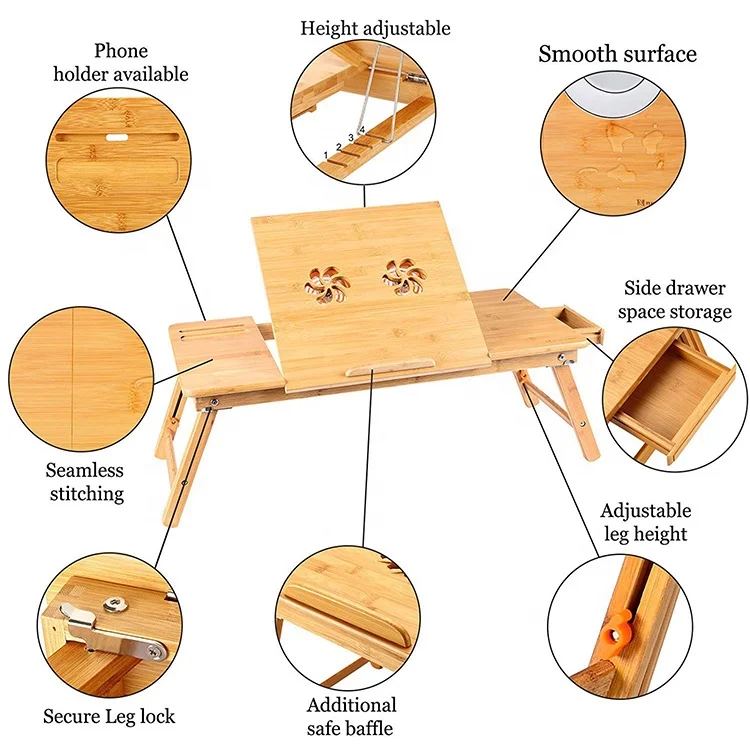 Phone holder available

Height adjustable

1 2 3 4

Smooth surface

Side drawer space storage

Seamless stitching

Adjustable leg height

Secure Leg lock

Additional safe baffle