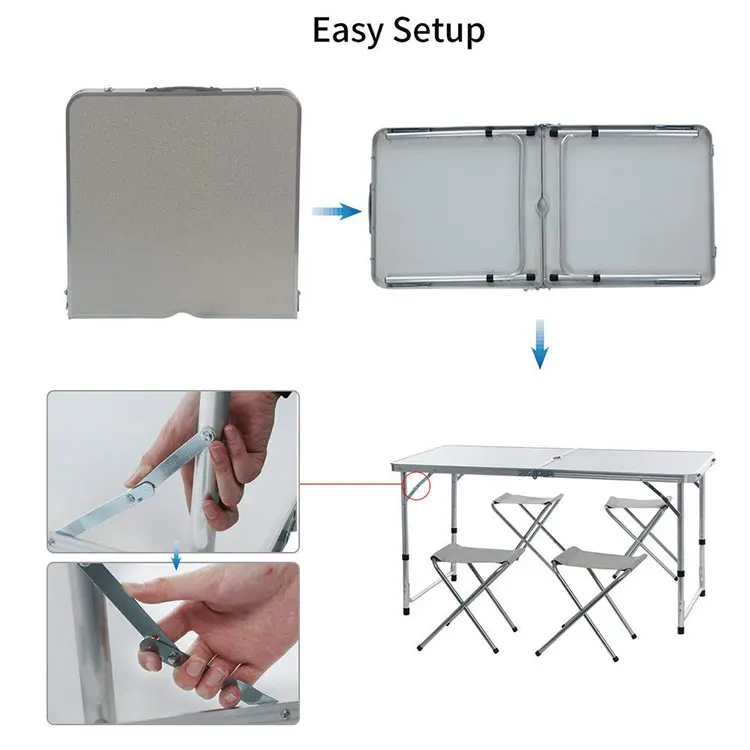 Easy Setup