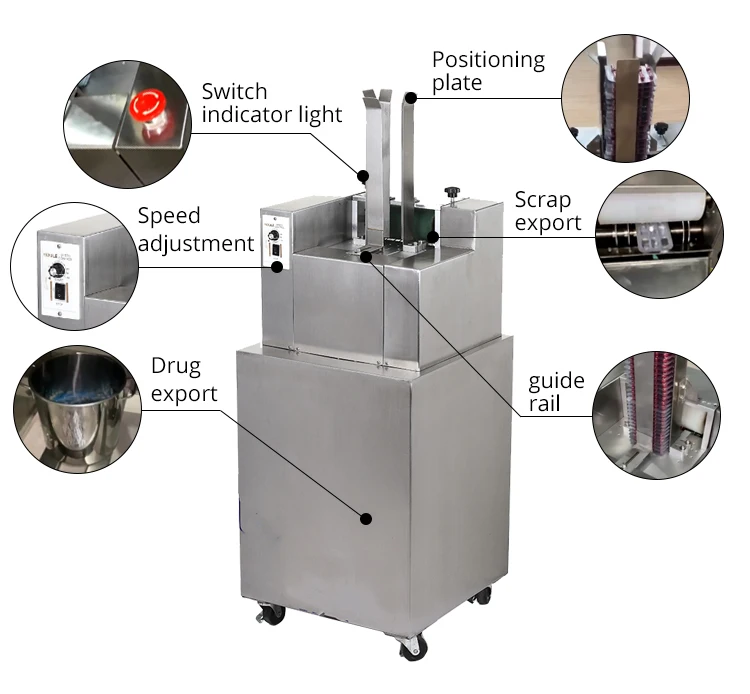 Switch indicator light

Positioning plate

Speed adjustment

Scrap export

Drug export

guide rail