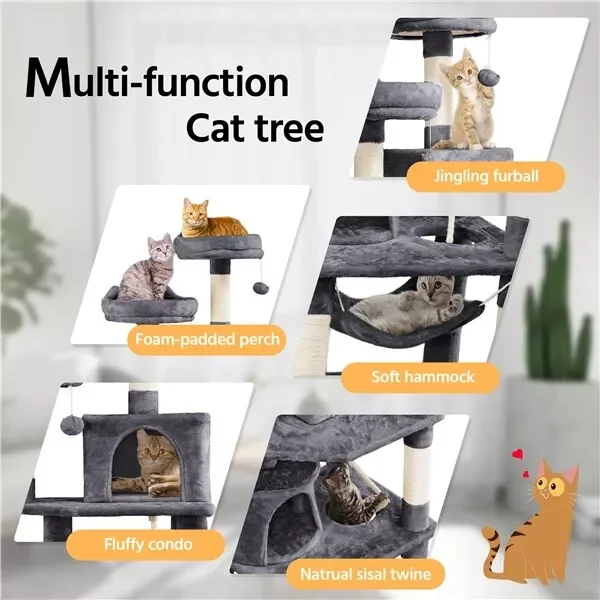 Multi-function Cat tree

Jingling furball

Foam-padded perch

Soft hammock

Fluffy condo

Natrual sisal twine